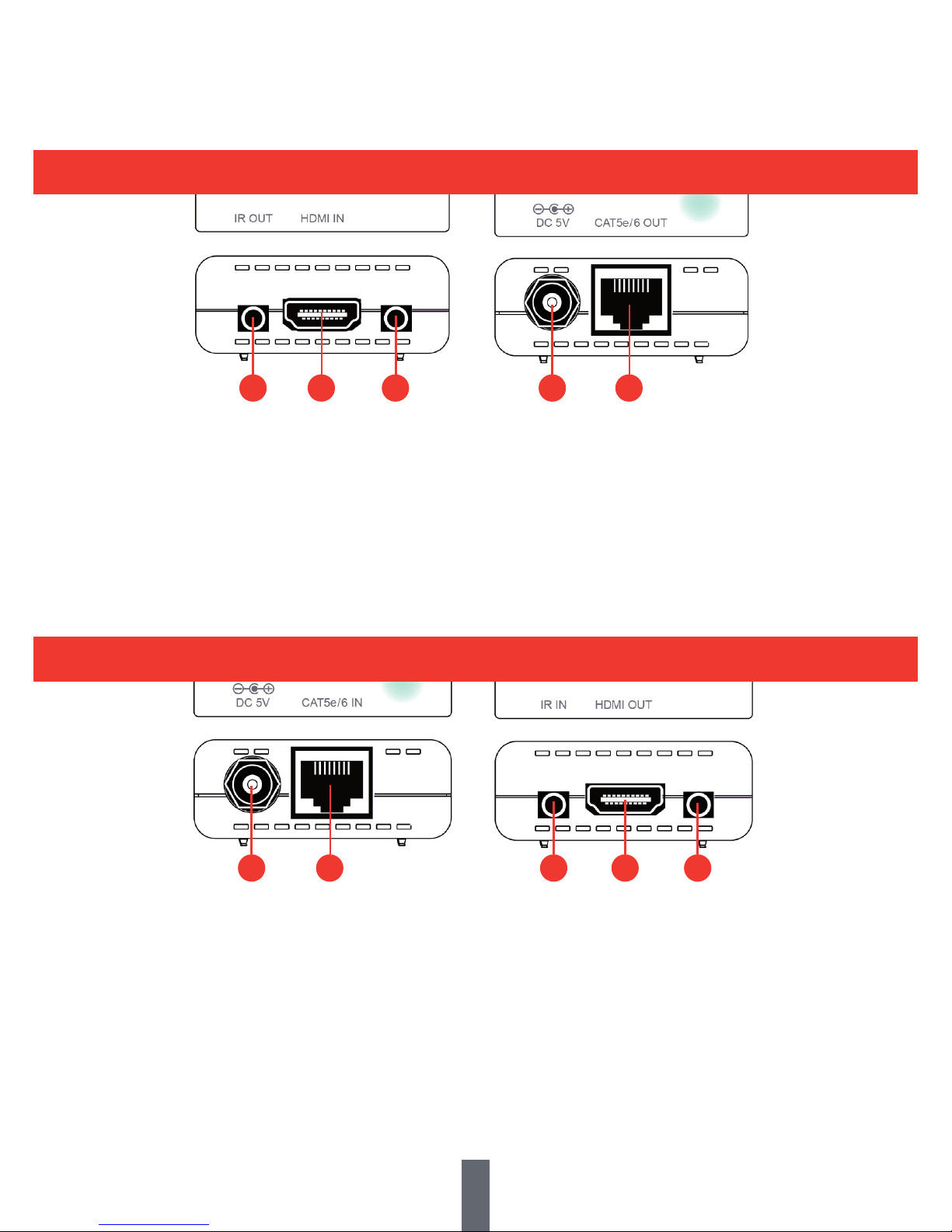 IR OUT HDMI IN

DC 5V CAT5e/6 OUT

DC 5V CAT5e/6 IN

IR IN HDMI OUT