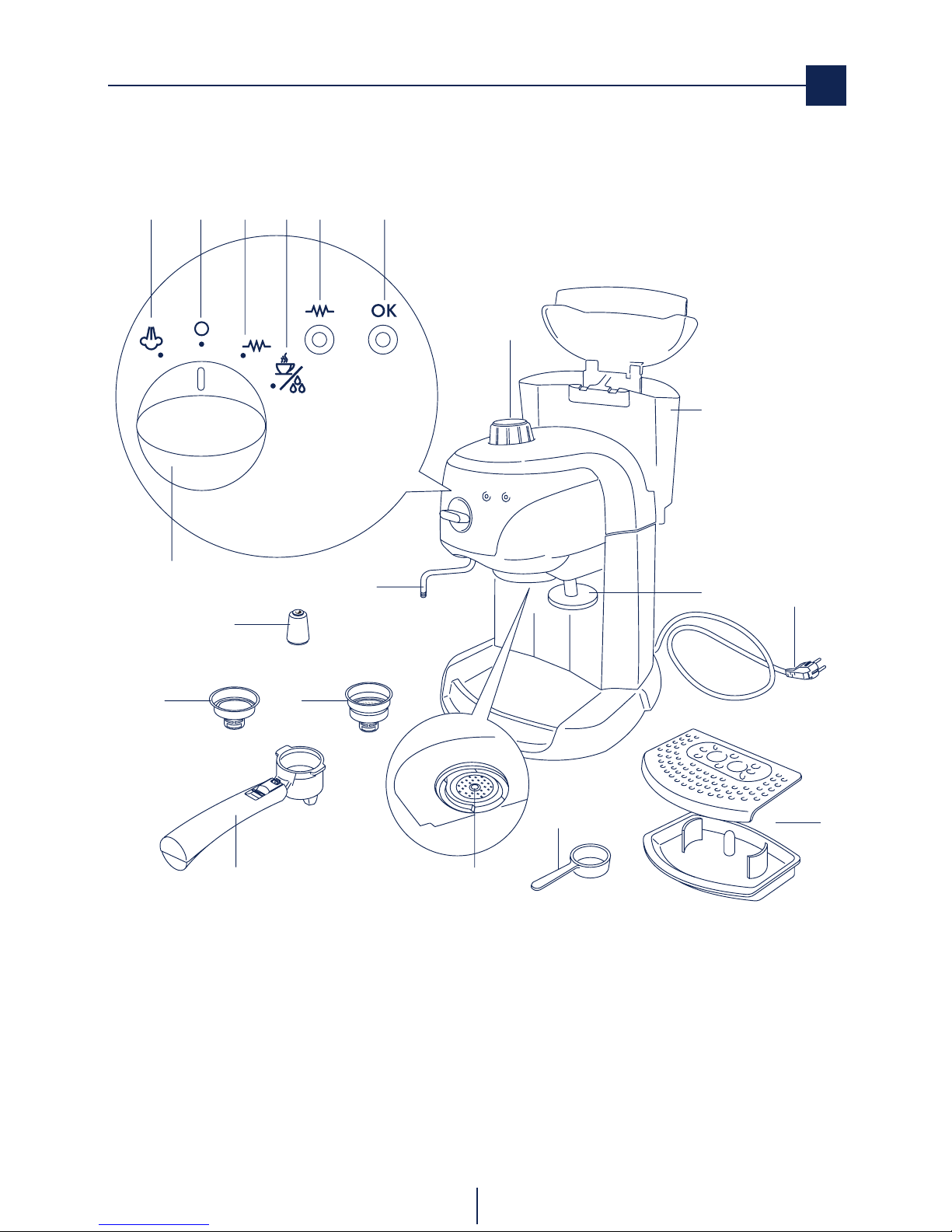 OK