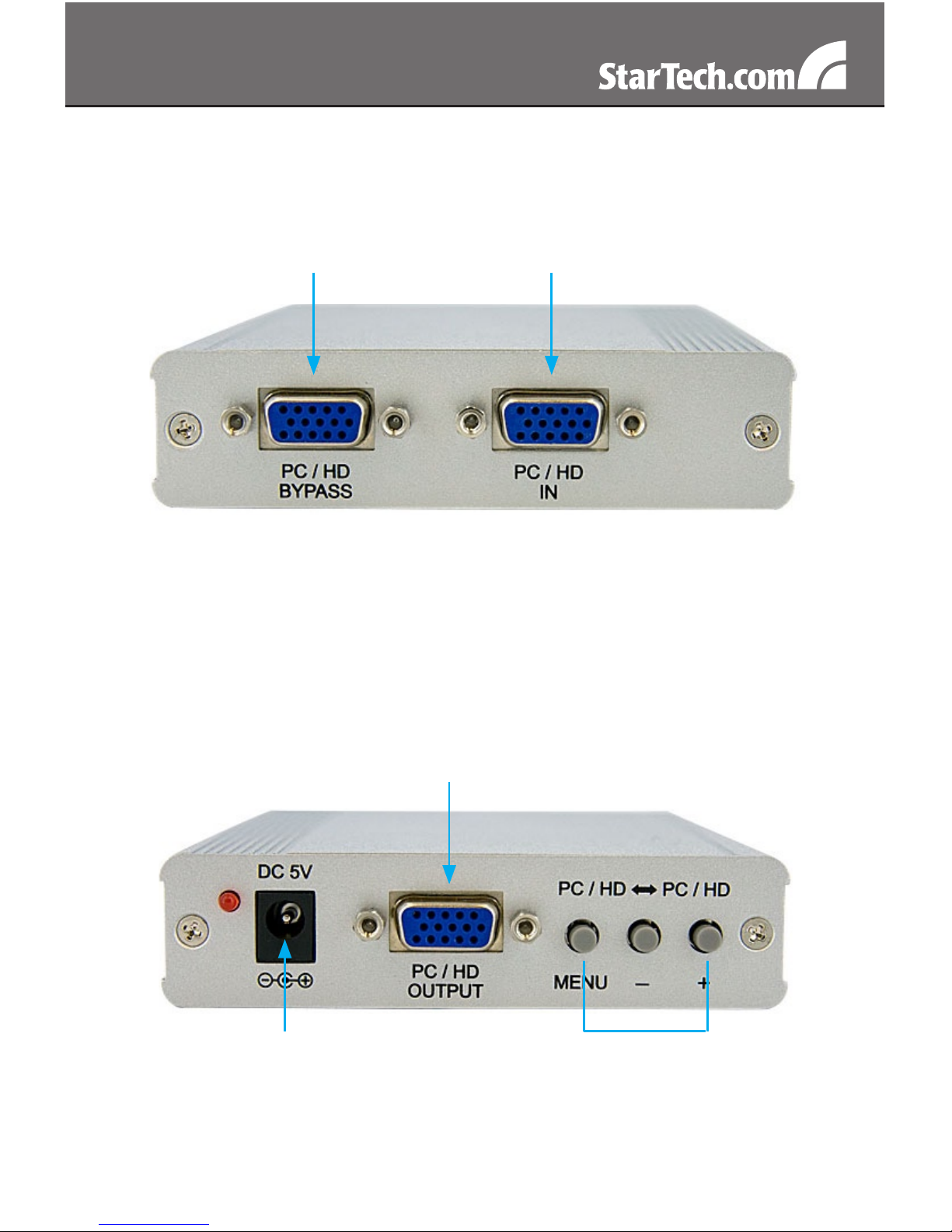 StarTech.com

PC / HD
BYPASS

PC / HD
IN

DC 5V

PC / HD
OUTPUT

PC / HD ⟷ PC / HD

MENU – +