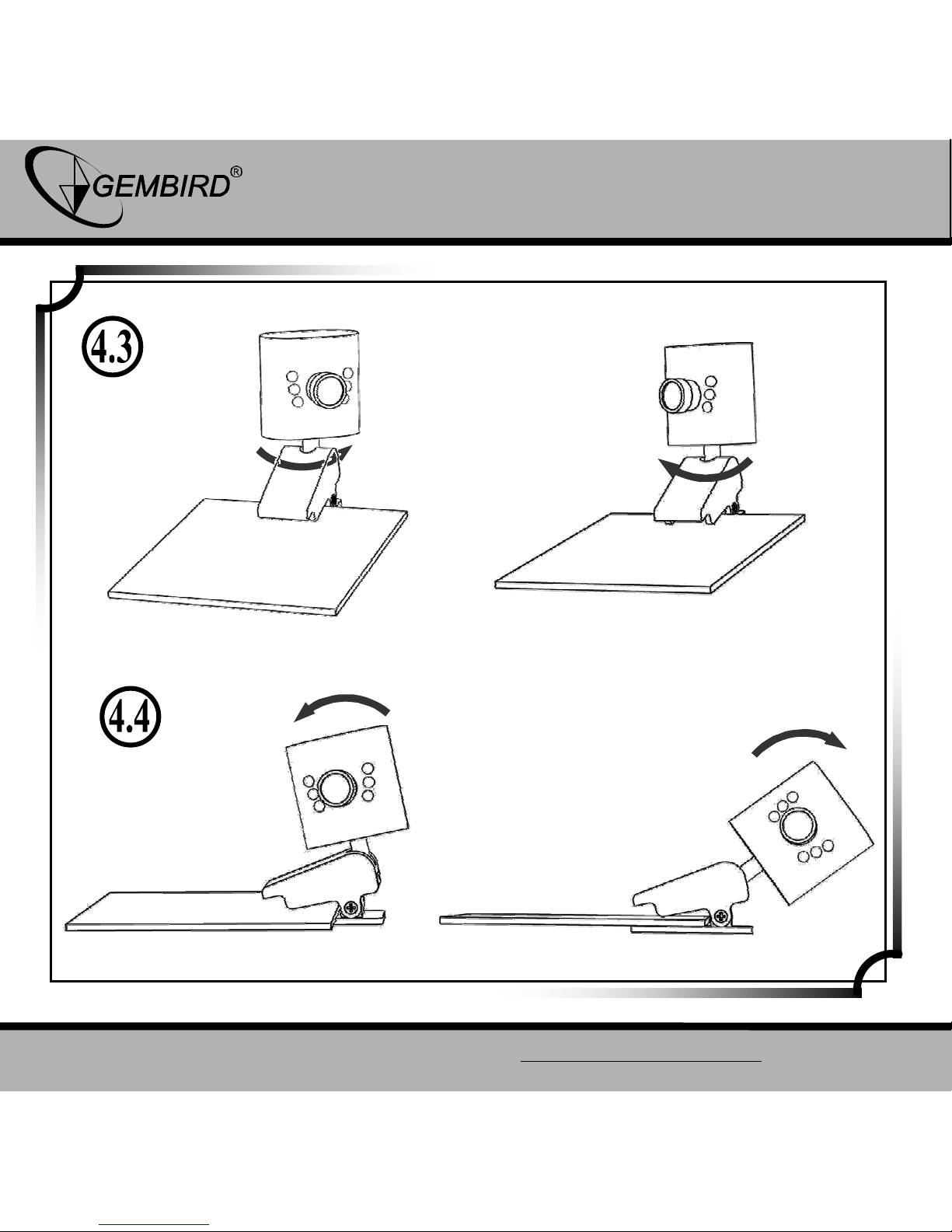 GEMBIRD®

4.3

4.4