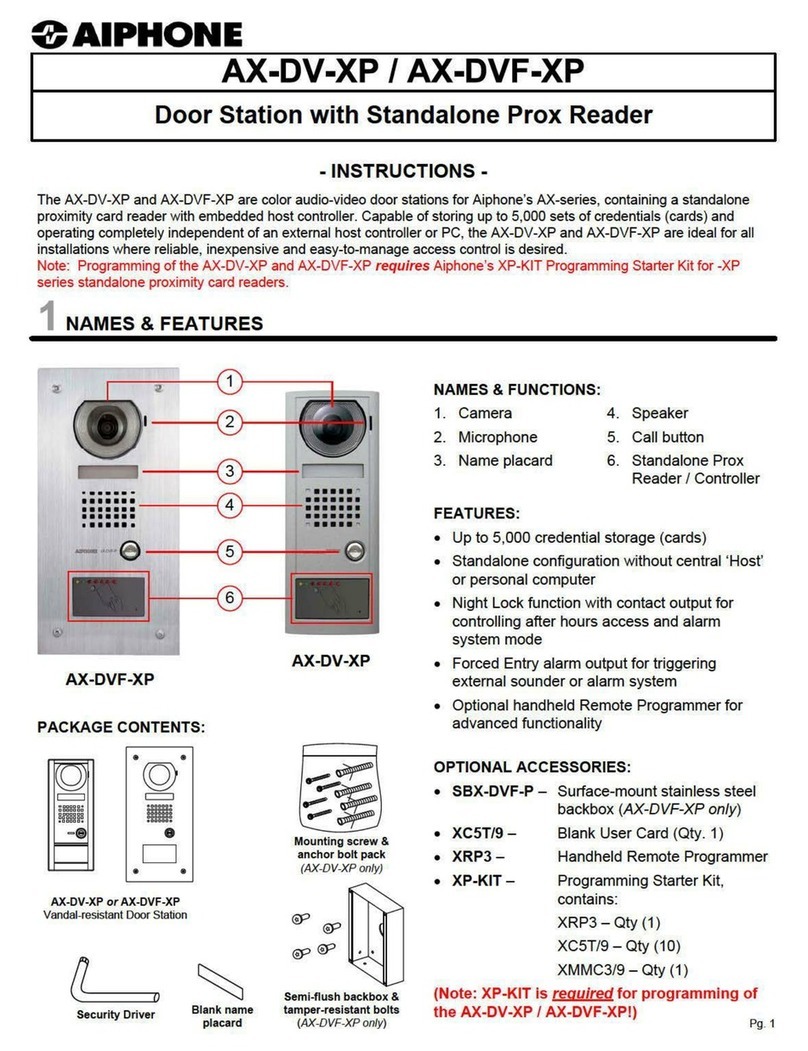 AIPHONE

AX-DV-XP / AX-DVF-XP

Door Station with Standalone Prox Reader

- INSTRUCTIONS -

The AX-DV-XP and AX-DVF-XP are color audio-video door stations for Aiphone's AX-series, containing a standalone proximity card reader with embedded host controller. Capable of storing up to 5,000 sets of credentials (cards) and operating completely independent of an external host controller or PC, the AX-DV-XP and AX-DVF-XP are ideal for all installations where reliable, inexpensive and easy-to-manage access control is desired.
Note: Programming of the AX-DV-XP and AX-DVF-XP requires Aiphone's XP-KIT Programming Starter Kit for -XP series standalone proximity card readers.

1 NAMES & FEATURES

1
2
3
4
5
6

AX-DVF-XP

AX-DV-XP

NAMES & FUNCTIONS:
1. Camera
2. Microphone
3. Name placard
4. Speaker
5. Call button
6. Standalone Prox Reader / Controller

FEATURES:
• Up to 5,000 credential storage (cards)
• Standalone configuration without central 'Host' or personal computer
• Night Lock function with contact output for controlling after hours access and alarm system mode
• Forced Entry alarm output for triggering external sounder or alarm system
• Optional handheld Remote Programmer for advanced functionality

PACKAGE CONTENTS:

AX-DV-XP or AX-DVF-XP
Vandal-resistant Door Station

Mounting screw & anchor bolt pack (AX-DV-XP only)

Security Driver

Blank name placard

Semi-flush backbox & tamper-resistant bolts (AX-DVF-XP only)

OPTIONAL ACCESSORIES:
• SBX-DVF-P – Surface-mount stainless steel backbox (AX-DVF-XP only)
• XC5T/9 – Blank User Card (Qty. 1)
• XRP3 – Handheld Remote Programmer
• XP-KIT – Programming Starter Kit, contains:
XRP3 – Qty (1)
XC5T/9 – Qty (10)
XMMC3/9 – Qty (1)

(Note: XP-KIT is required for programming of the AX-DV-XP / AX-DVF-XP!)

Pg. 1