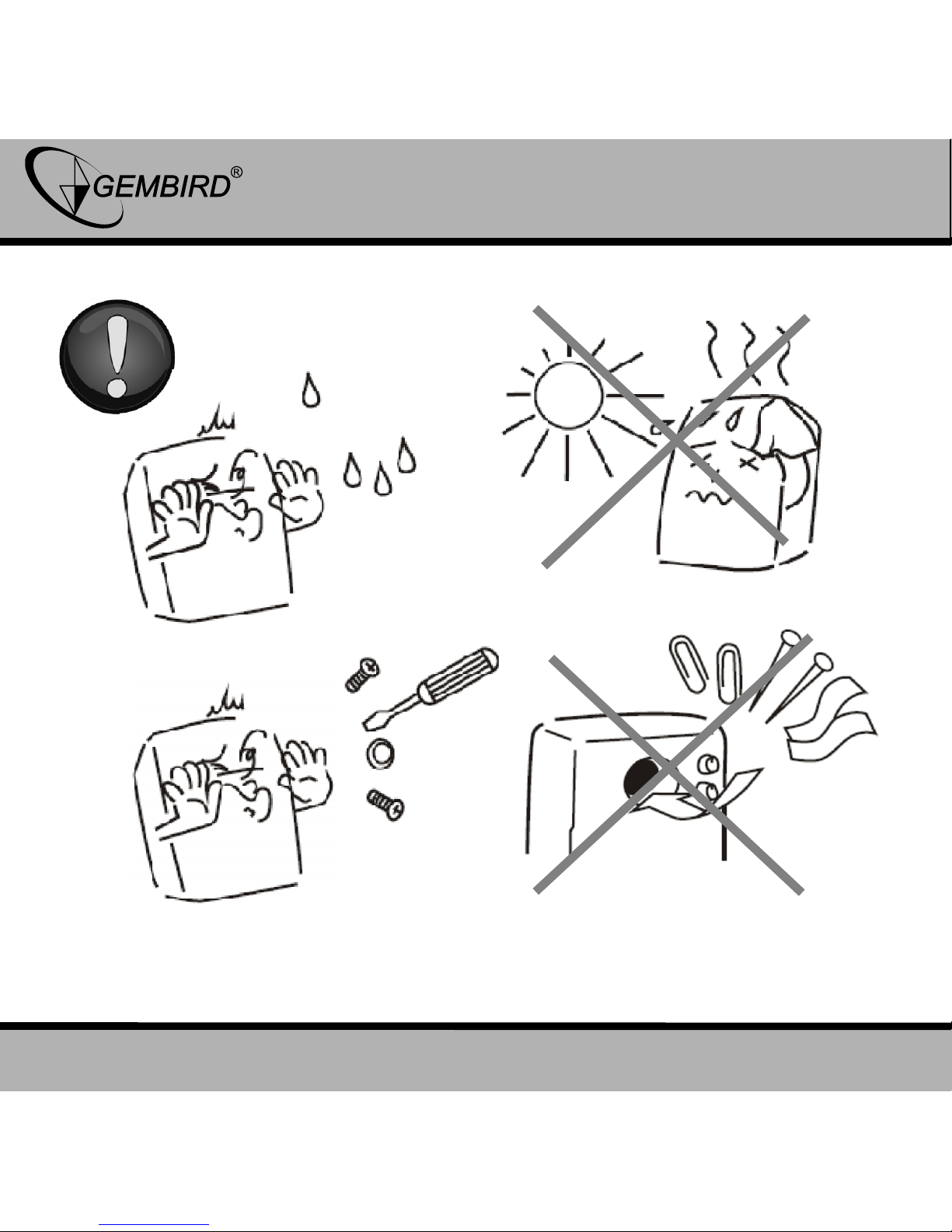 GEMBIRD®