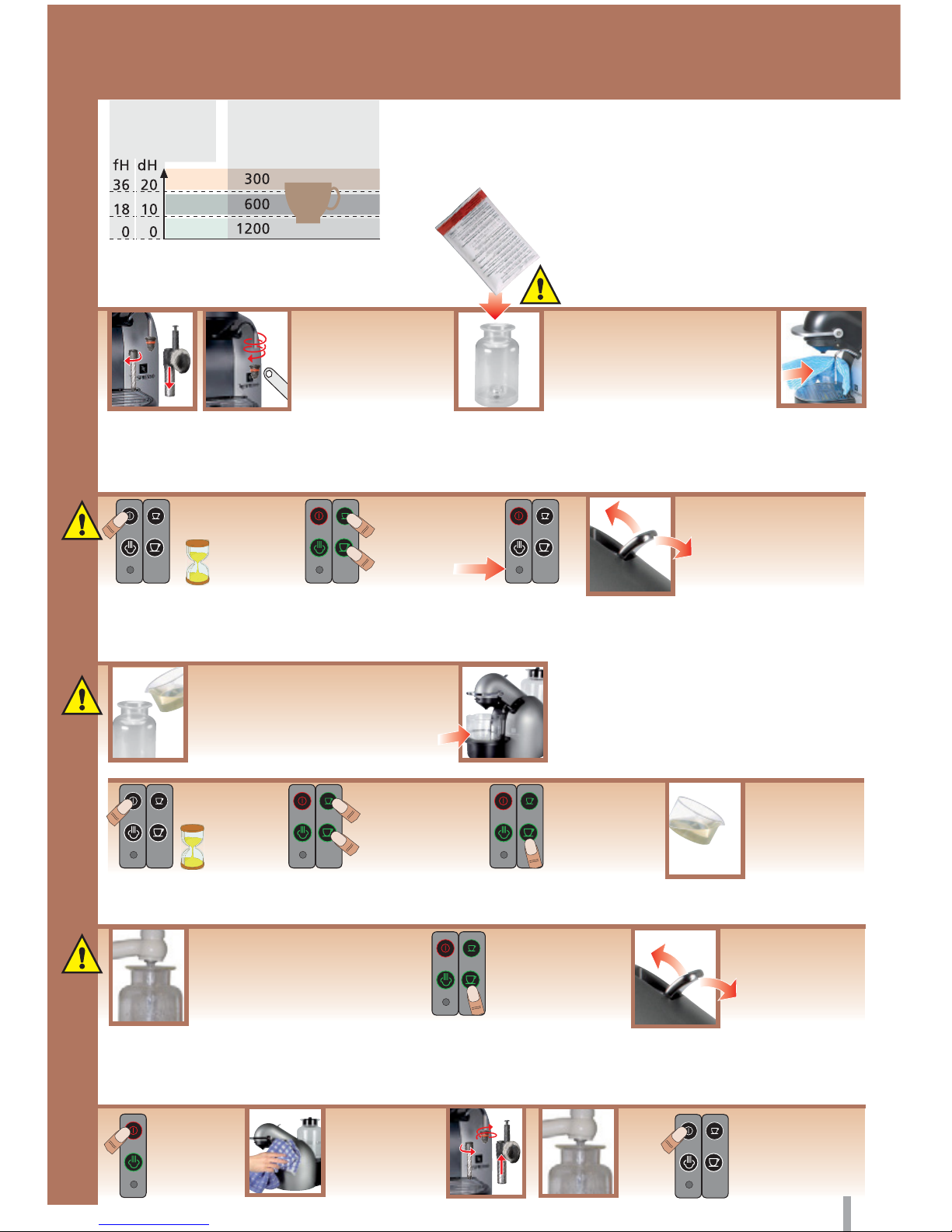 | fH | dH | |
|---|---|---|
| 36 | 20 | 300 |
| 18 | 10 | 600 |
| 0 | 0 | 1200 |