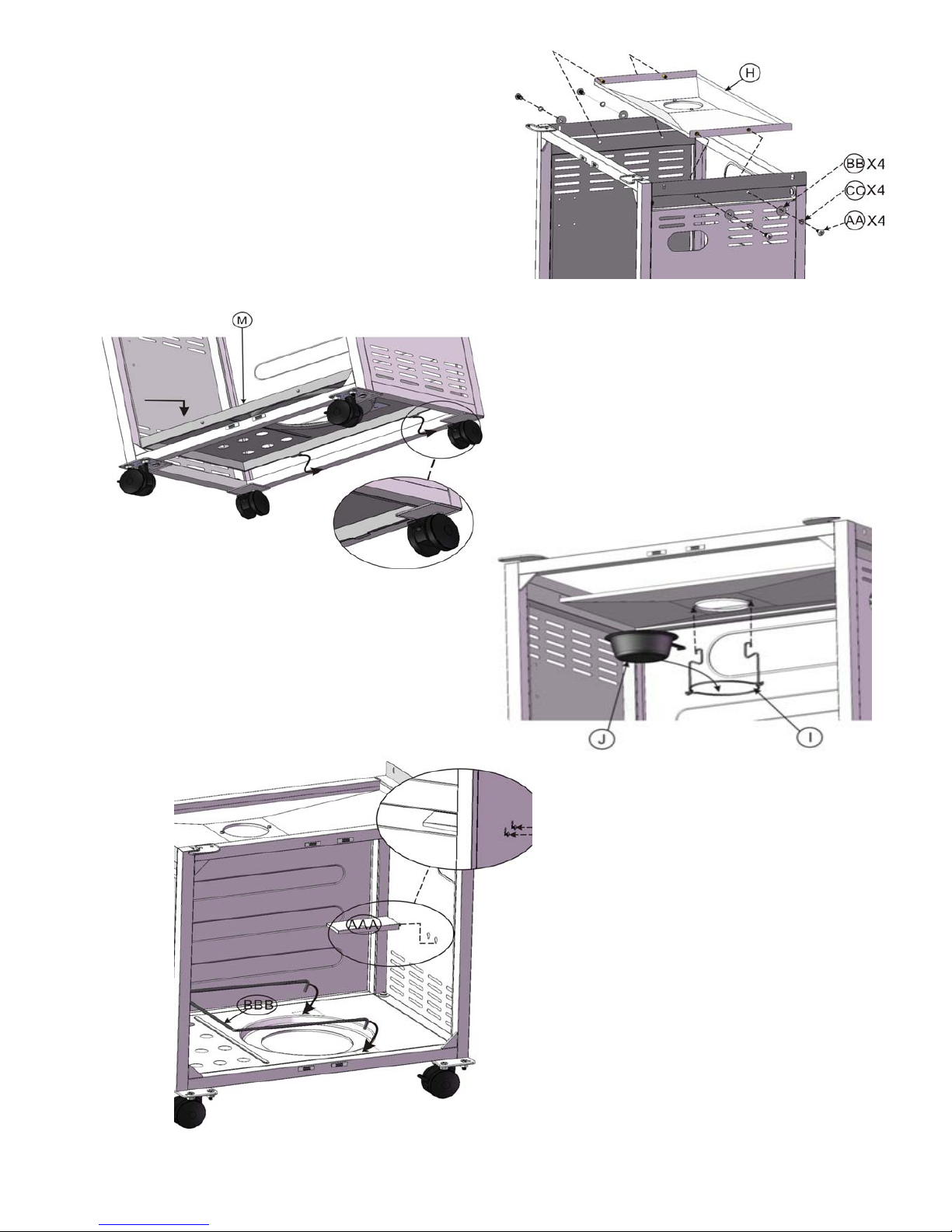 H

BB X4

CC X4

AA X4

M

J

I

AAA

BBB