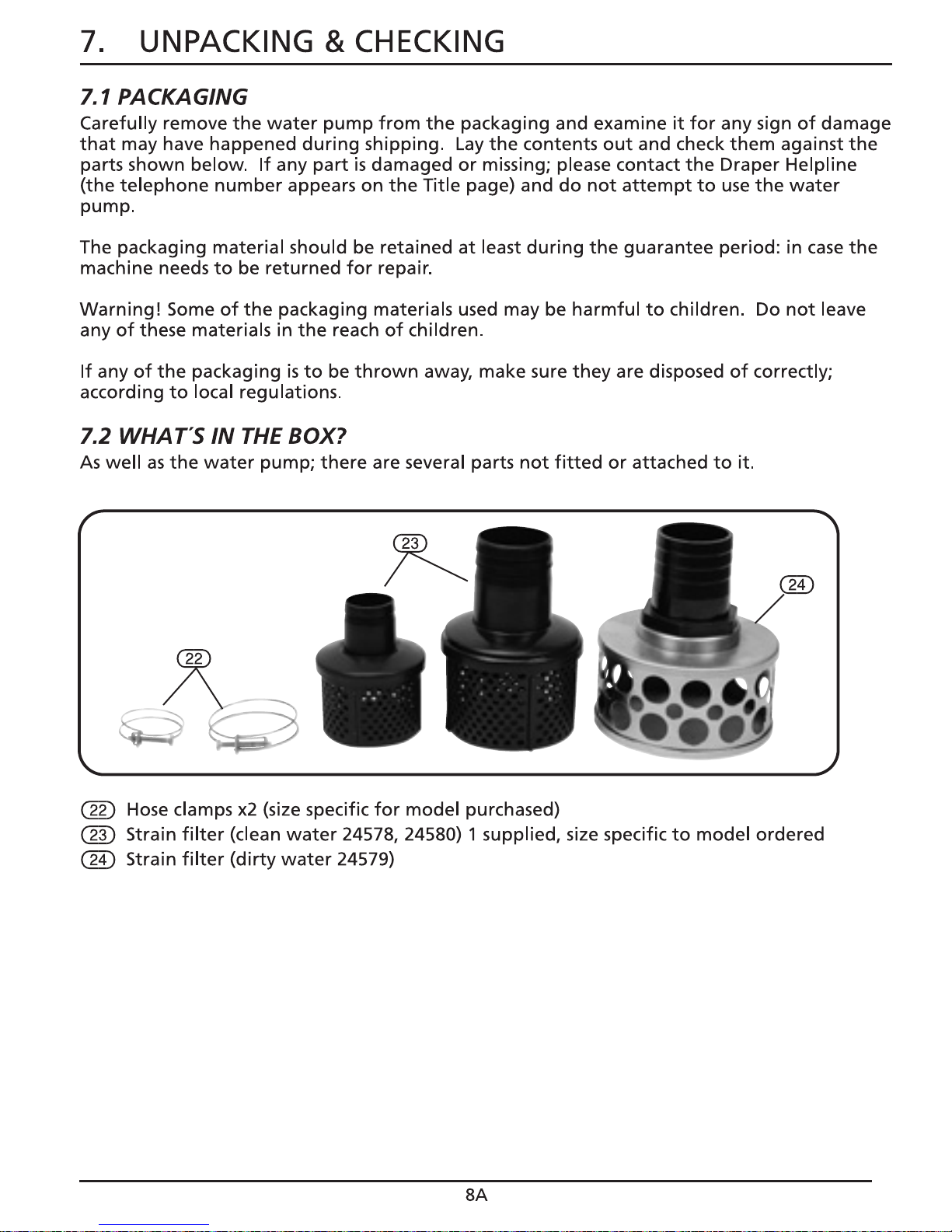 7. UNPACKING & CHECKING

7.1 PACKAGING

Carefully remove the water pump from the packaging and examine it for any sign of damage that may have happened during shipping. Lay the contents out and check them against the parts shown below. If any part is damaged or missing; please contact the Draper Helpline (the telephone number appears on the Title page) and do not attempt to use the water pump.

The packaging material should be retained at least during the guarantee period: in case the machine needs to be returned for repair.

Warning! Some of the packaging materials used may be harmful to children. Do not leave any of these materials in the reach of children.

If any of the packaging is to be thrown away, make sure they are disposed of correctly; according to local regulations.

7.2 WHAT´S IN THE BOX?

As well as the water pump; there are several parts not fitted or attached to it.

23

24

22

22 Hose clamps x2 (size specific for model purchased)
23 Strain filter (clean water 24578, 24580) 1 supplied, size specific to model ordered
24 Strain filter (dirty water 24579)

8A