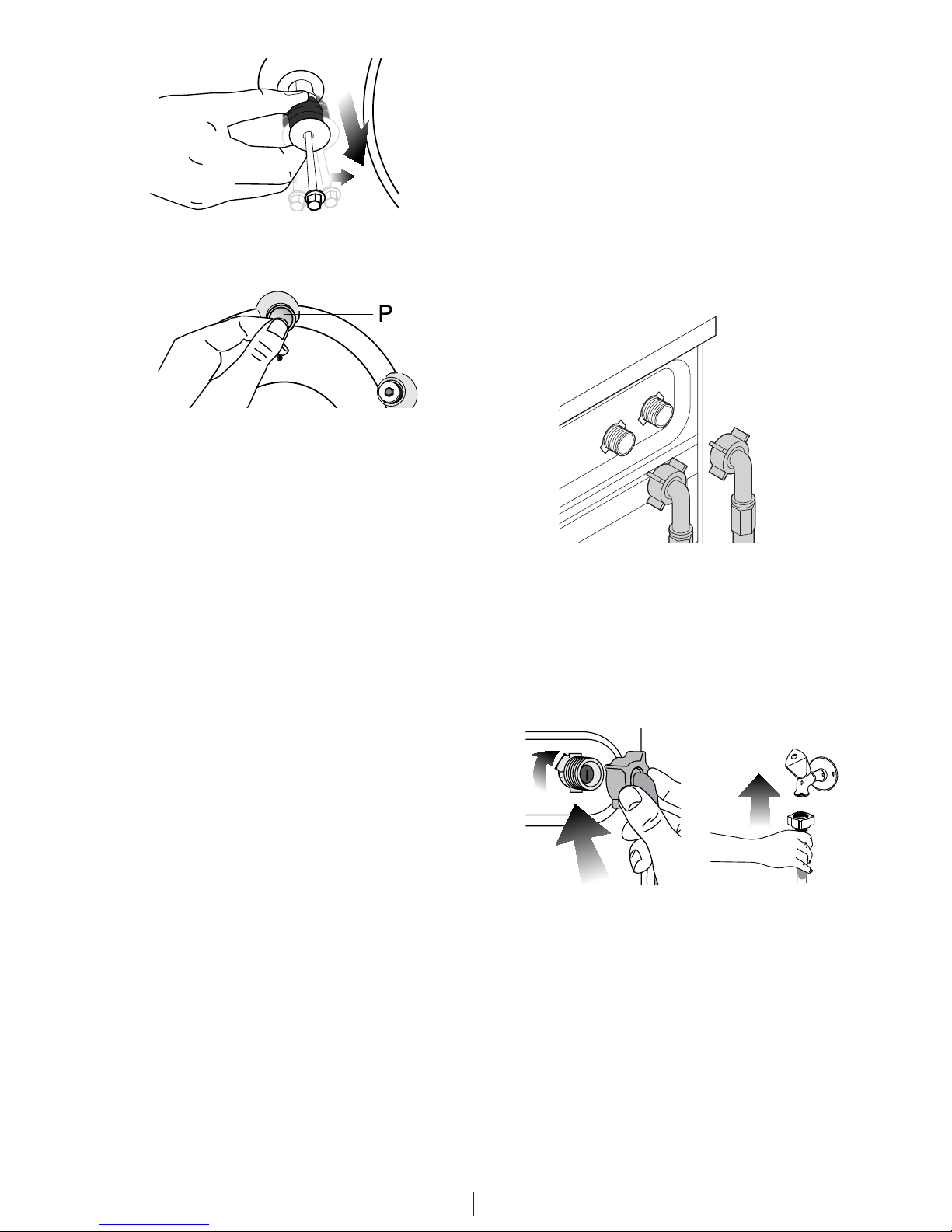 P