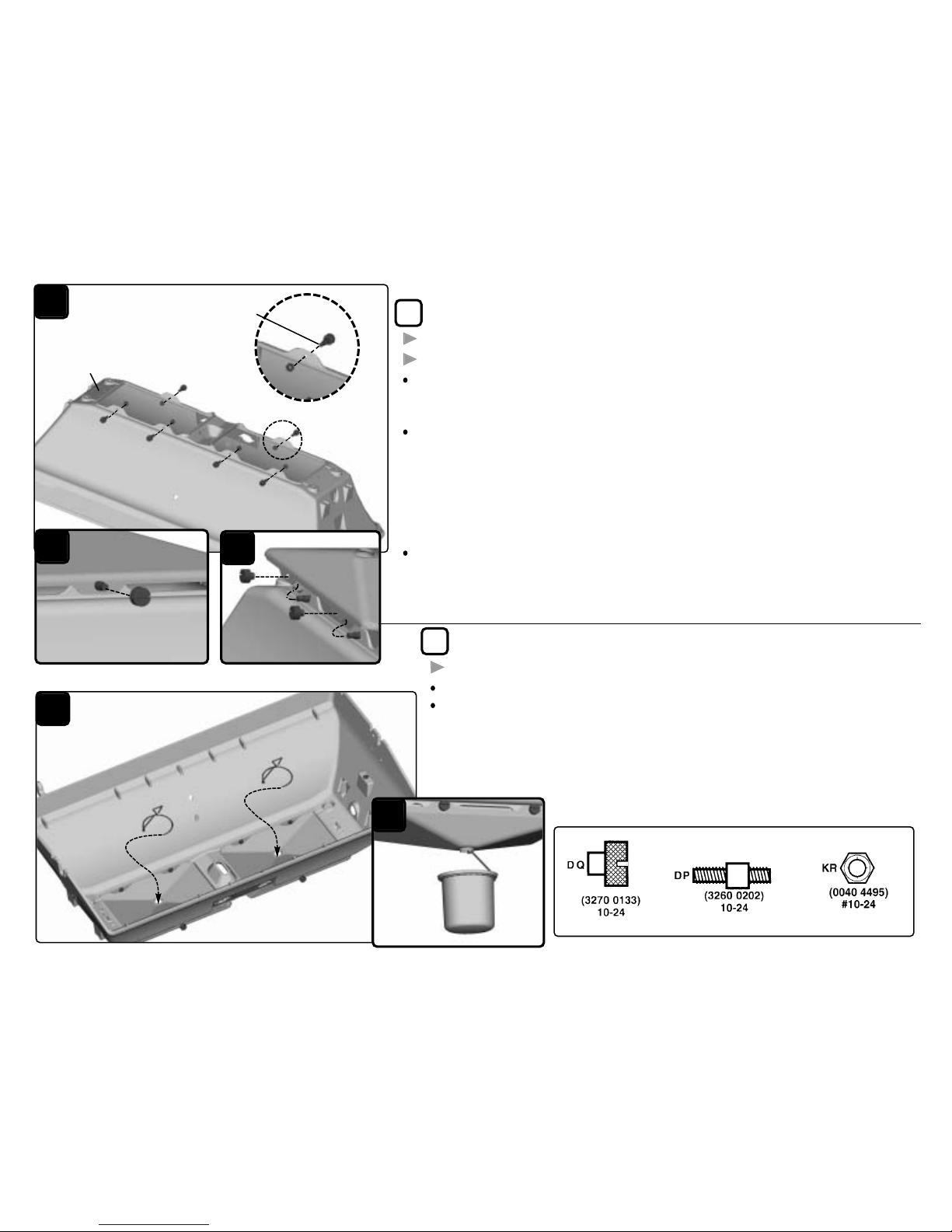 DQ
(3270 0133)
10-24

DP
(3260 0202)
10-24

KR
(0040 4495)
#10-24