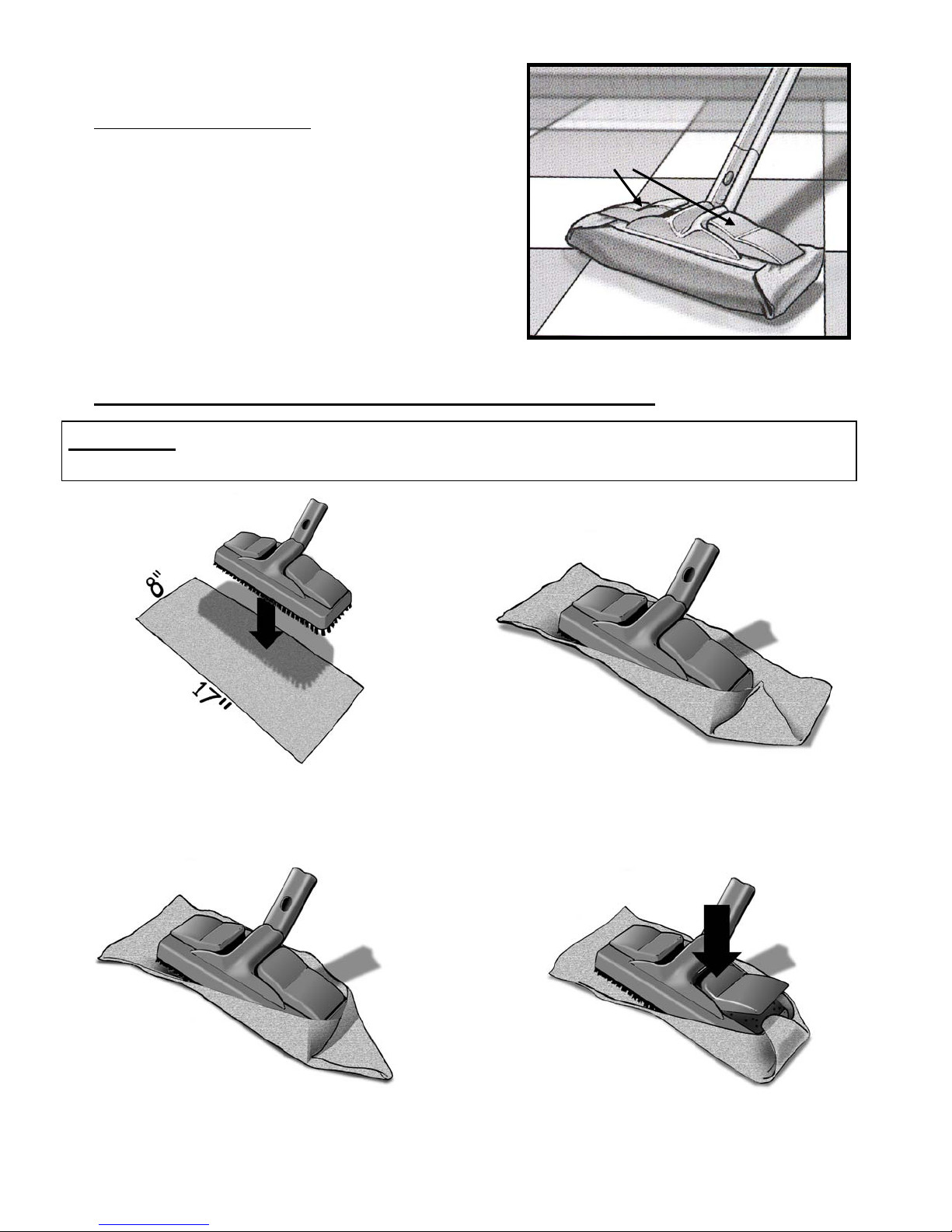 8"

17"