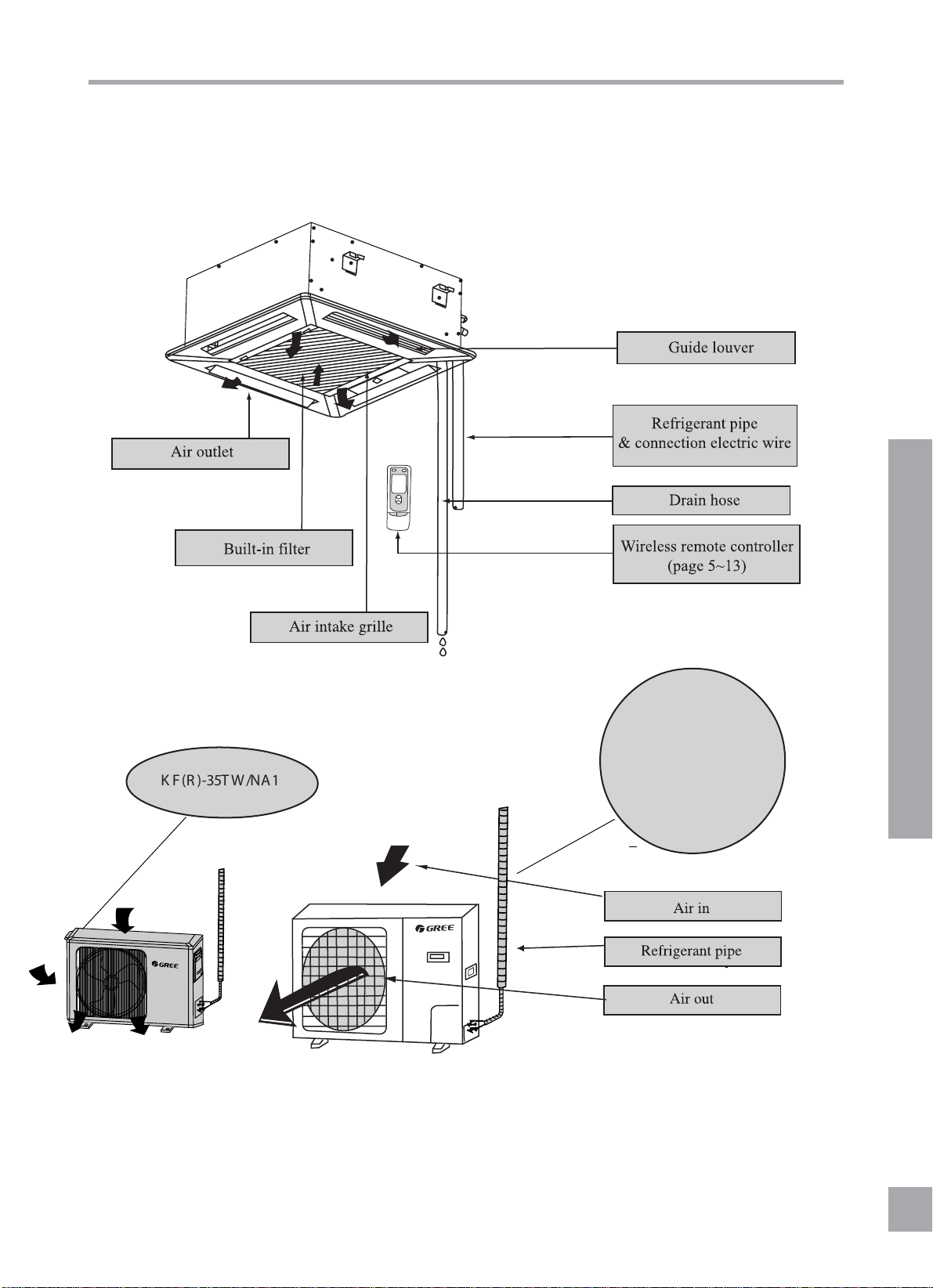 Guide louver

Refrigerant pipe & connection electric wire

Air outlet

Drain hose

Built-in filter

Wireless remote controller (page 5~13)

Air intake grille

KF(R)-35TW/NA1

GREE

GREE

Air in

Refrigerant pipe

Air out