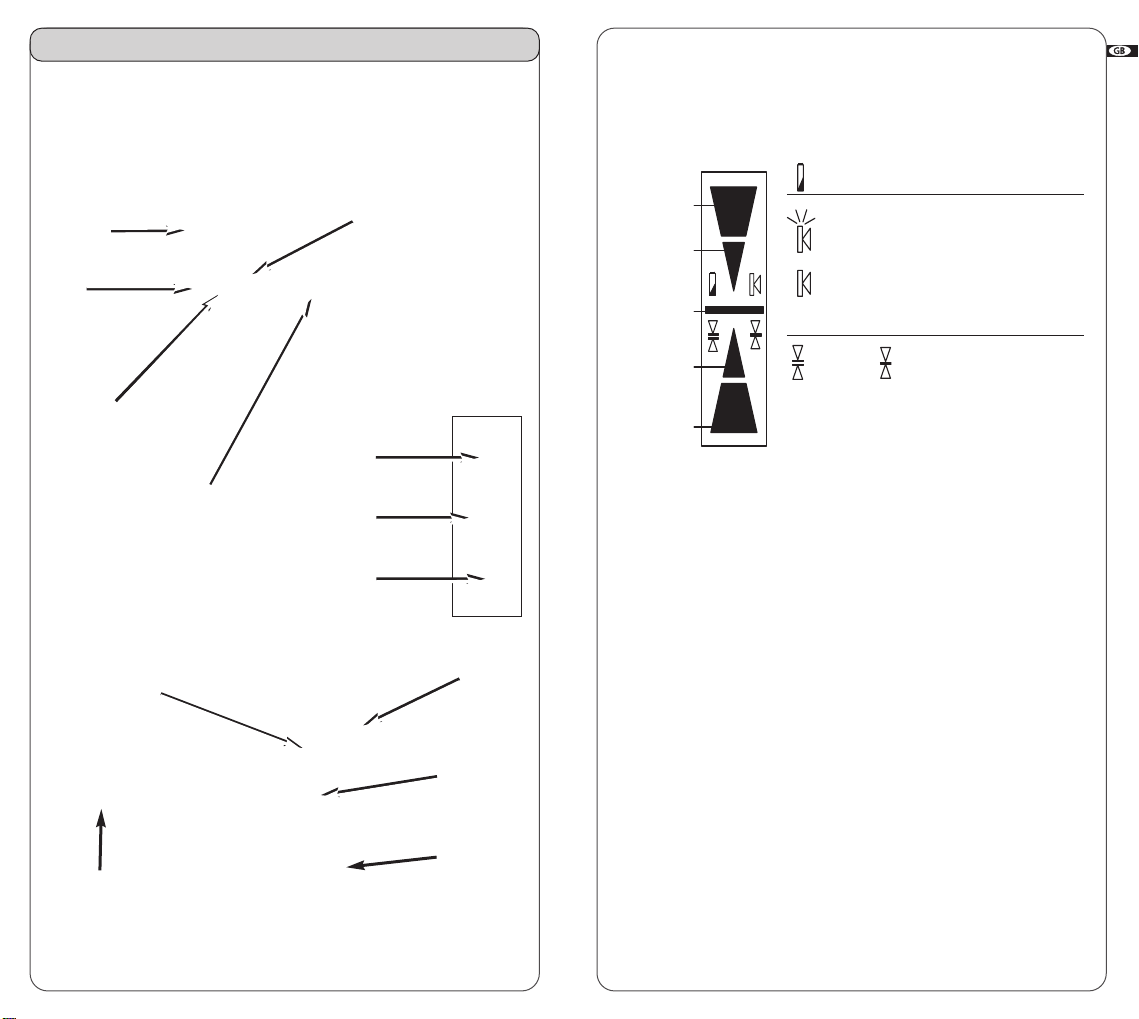 GB