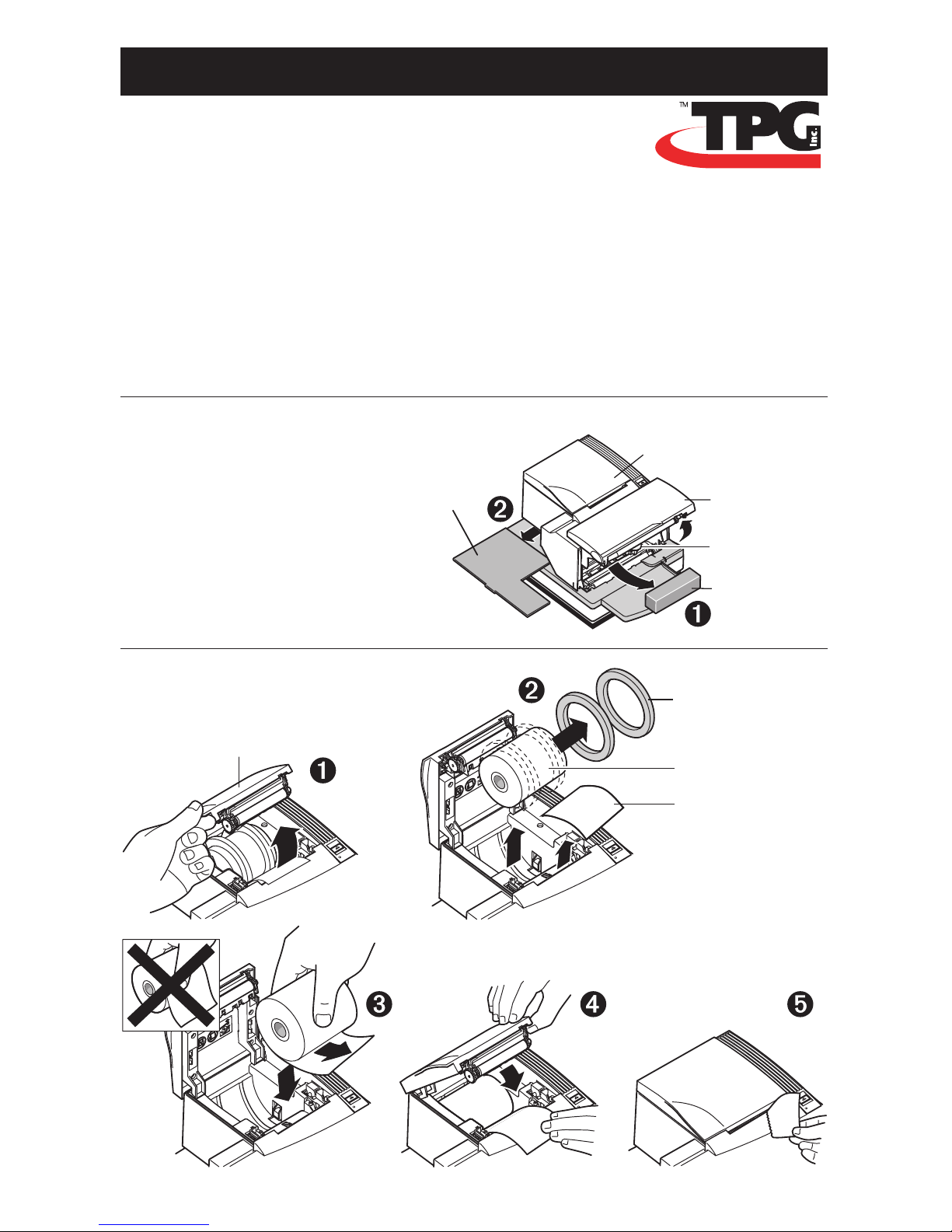 TM TPG Inc.

2

1

2

1

3

4

5