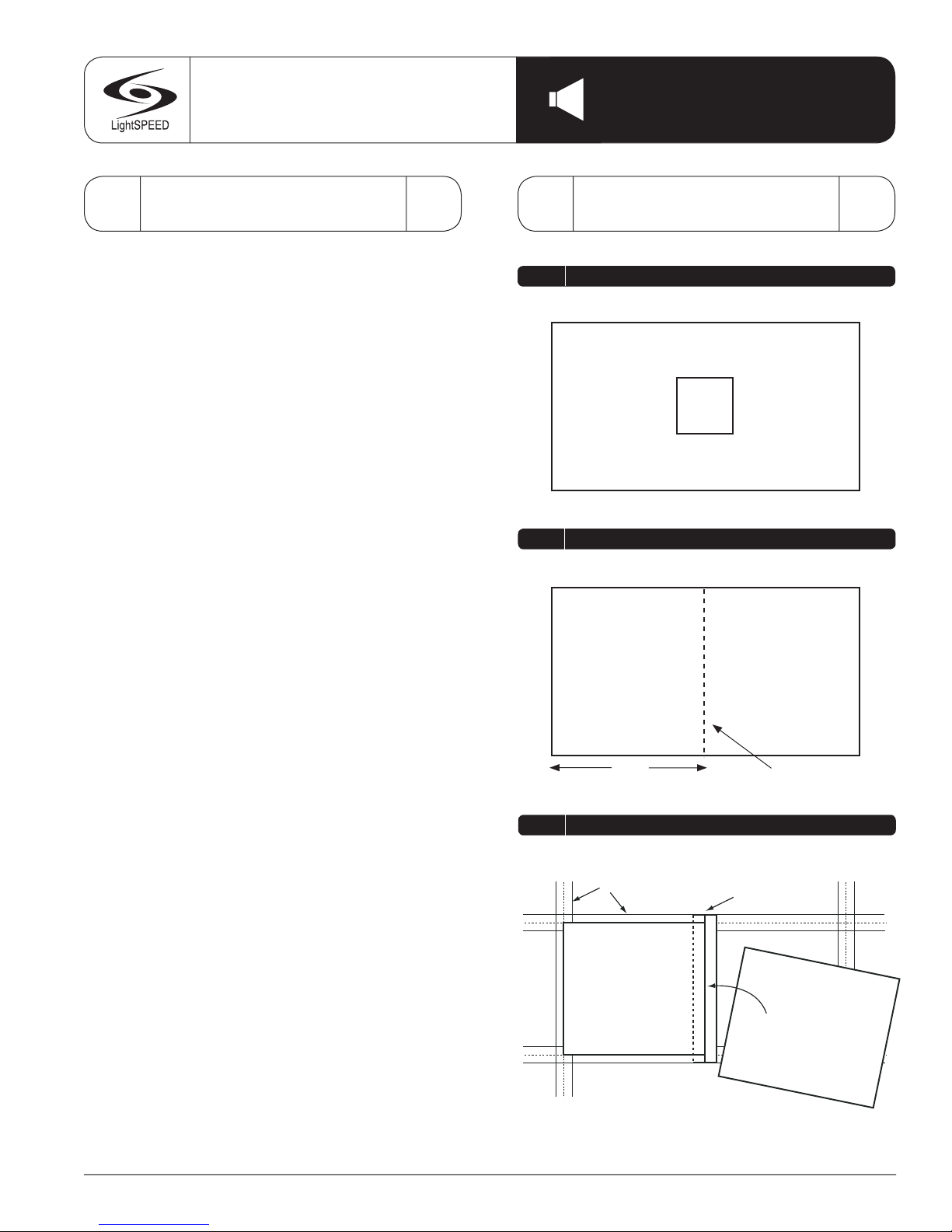 LightSPEED