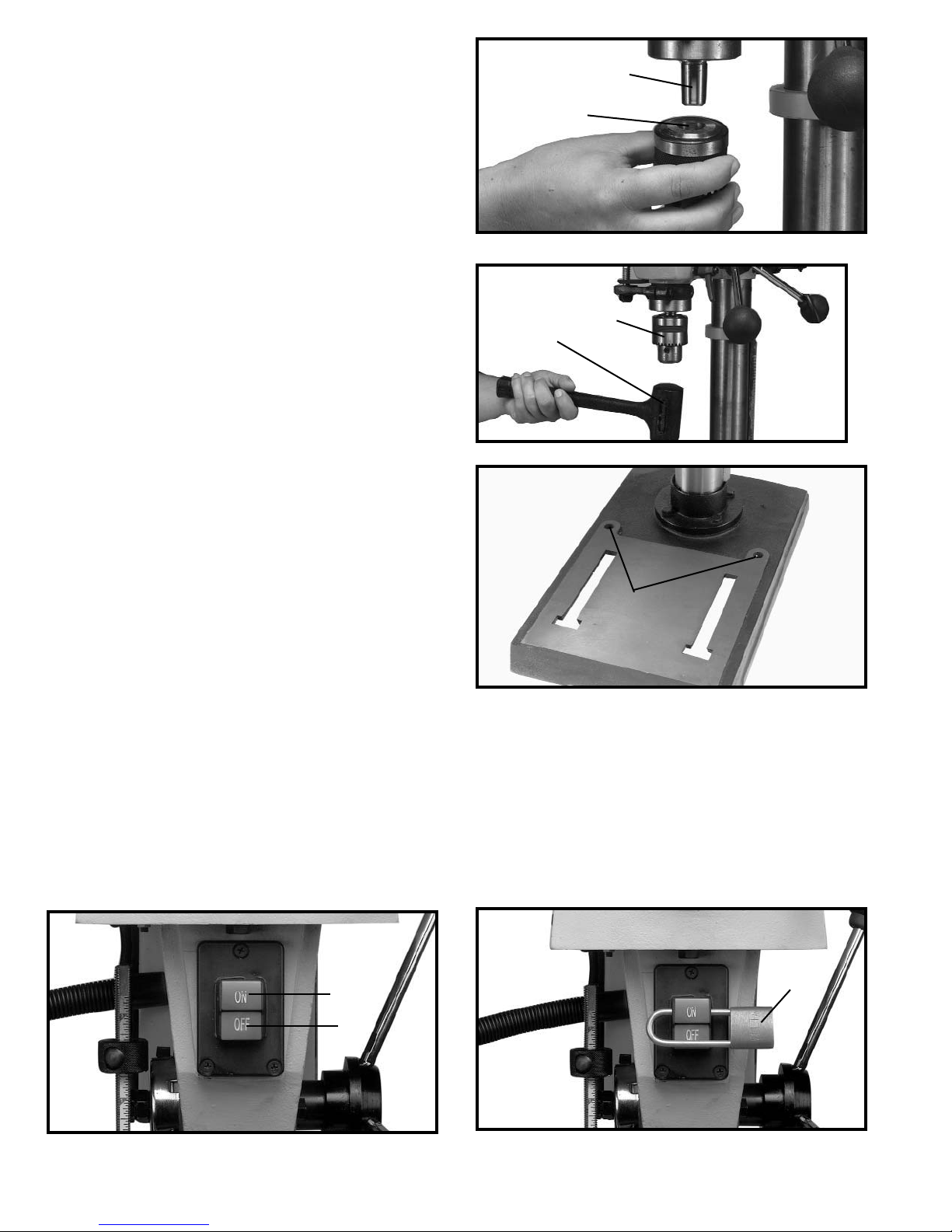 ON
OFF

ON
OFF