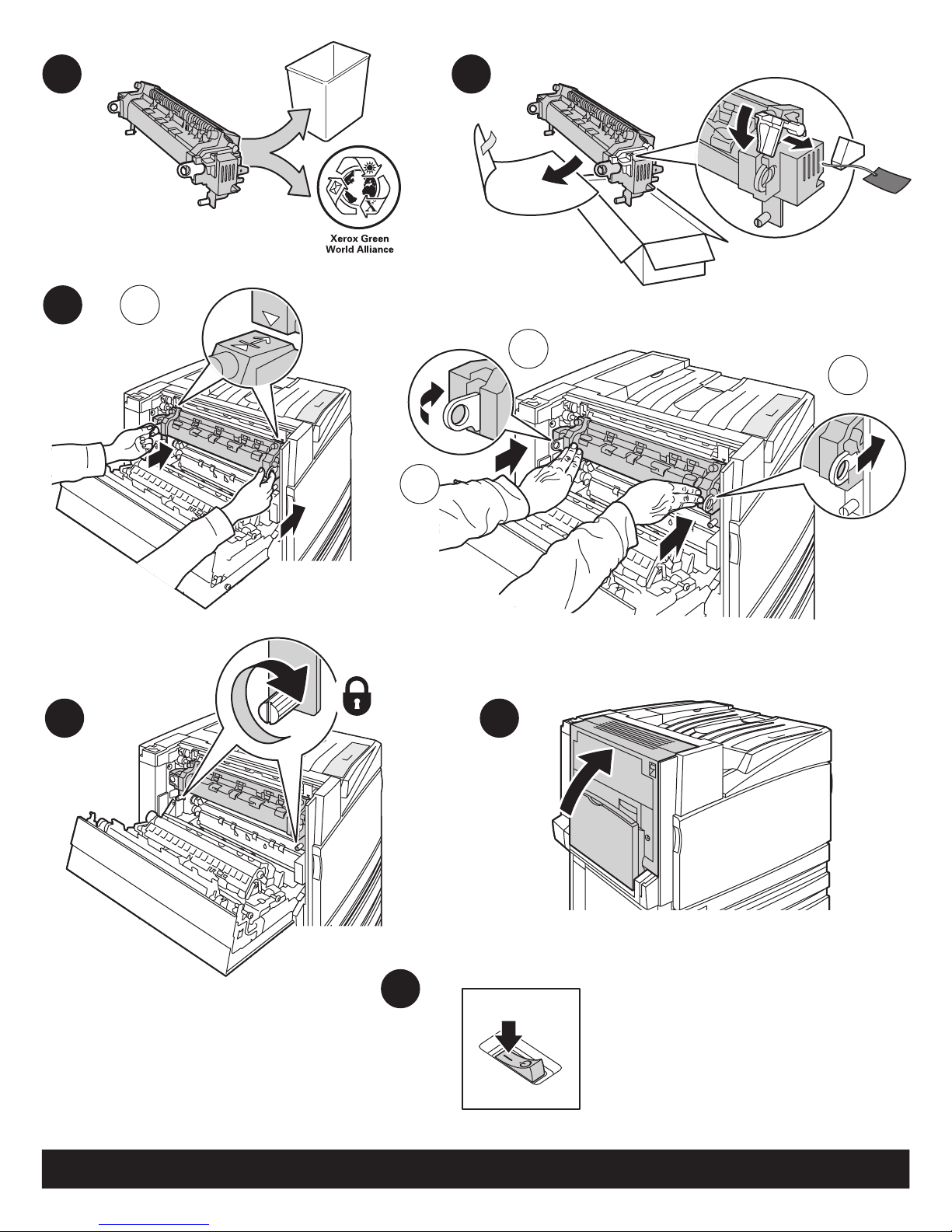 Xerox Green World Alliance