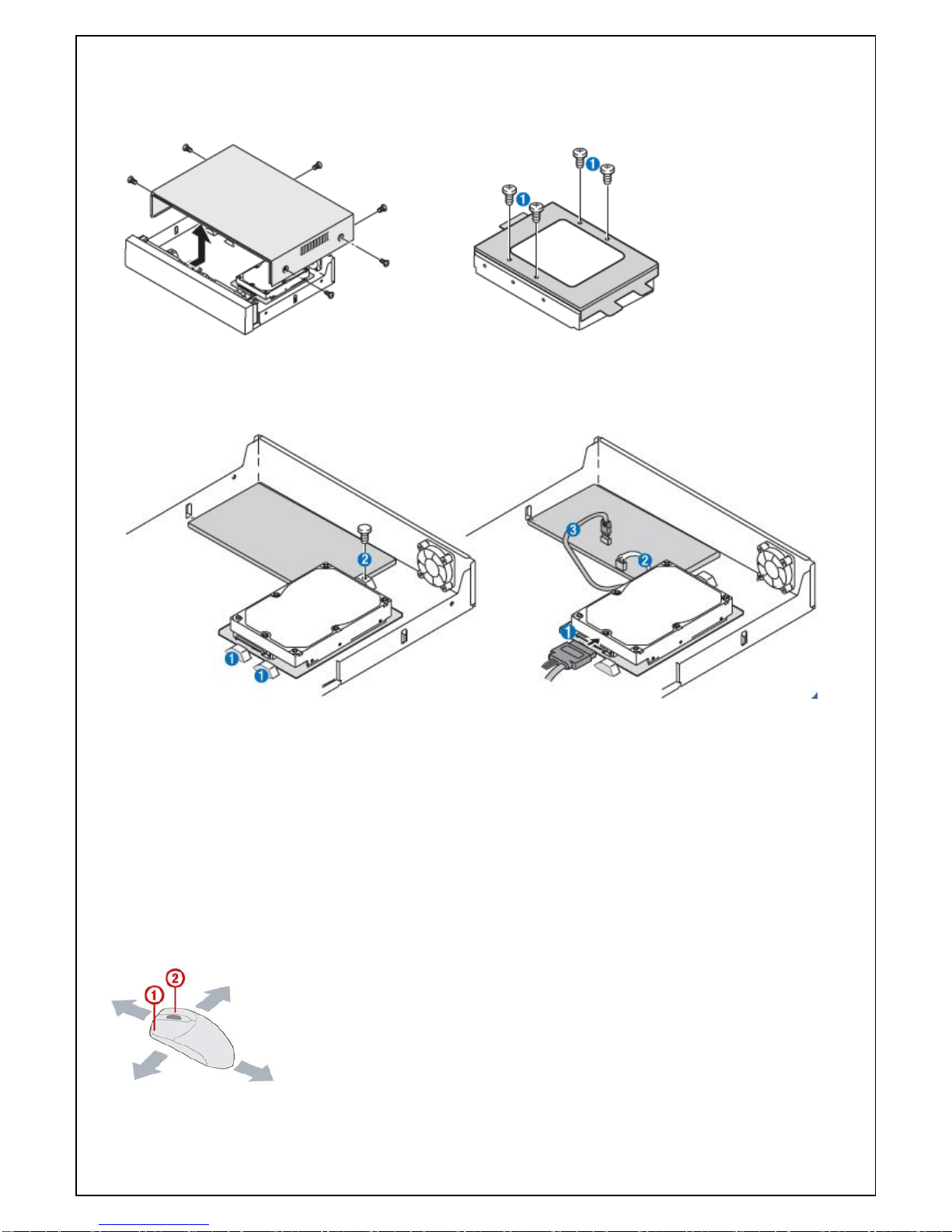 1
1
2
1
1
3
2
1
1
2