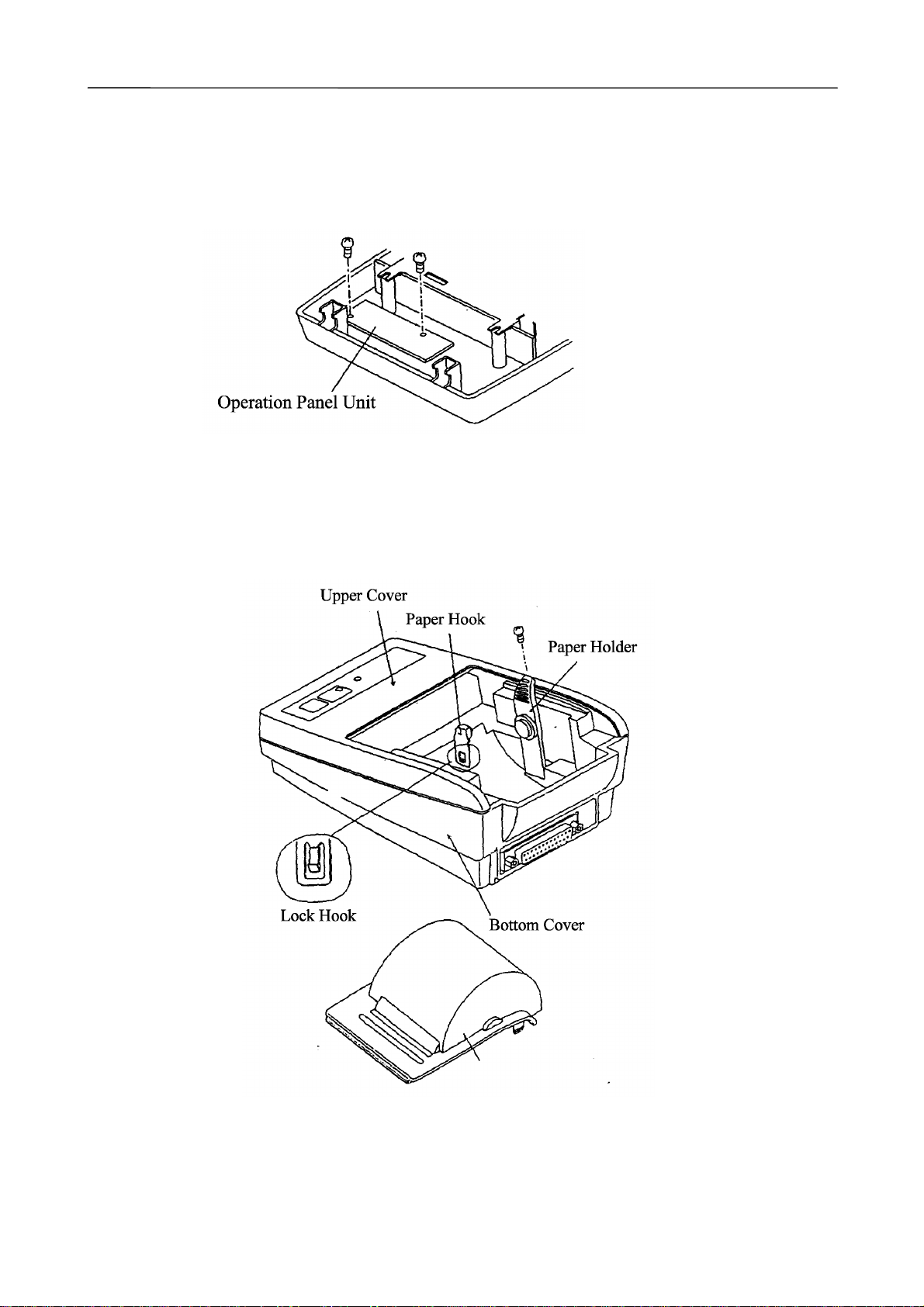 Operation Panel Unit

Upper Cover
Paper Hook
Paper Holder
Lock Hook
Bottom Cover