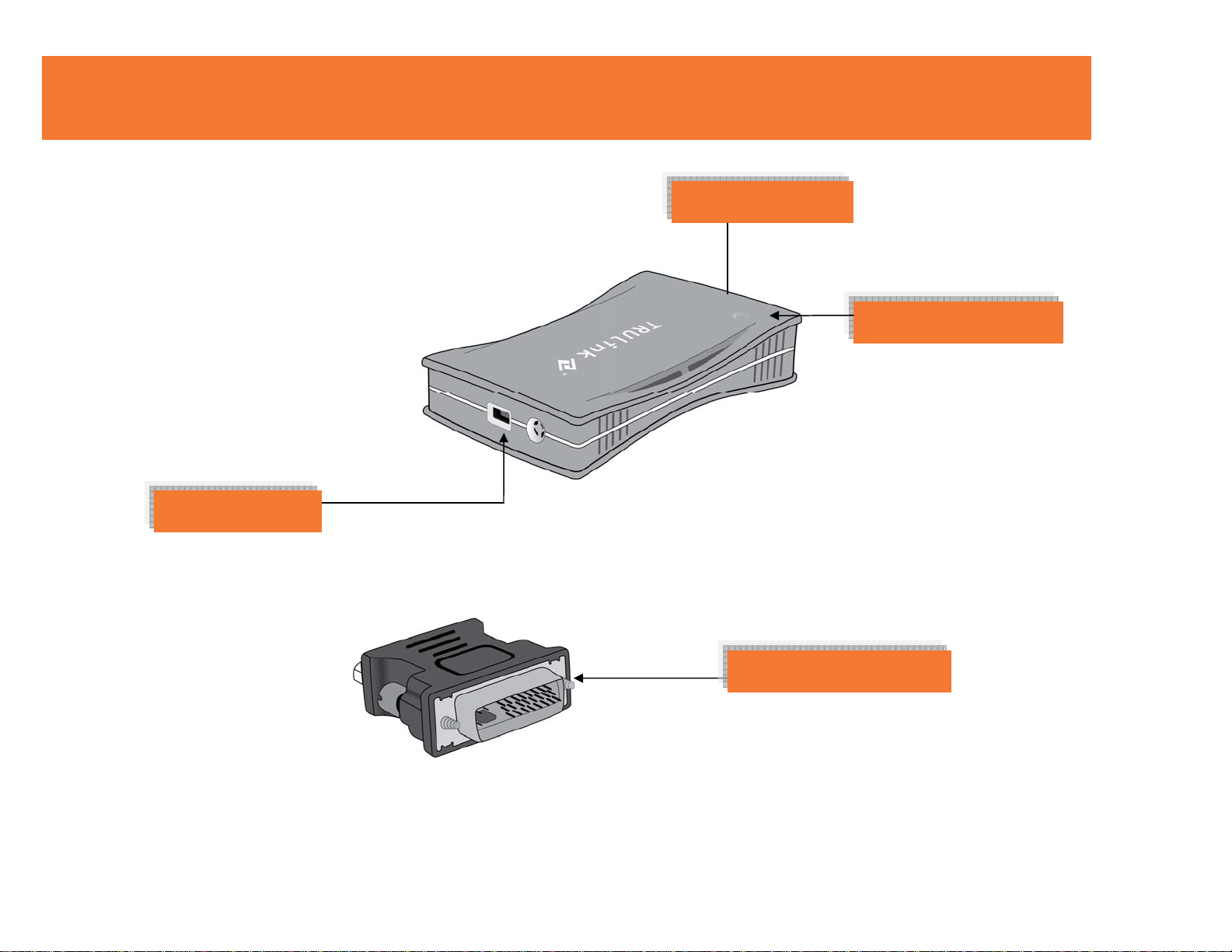 TRULink