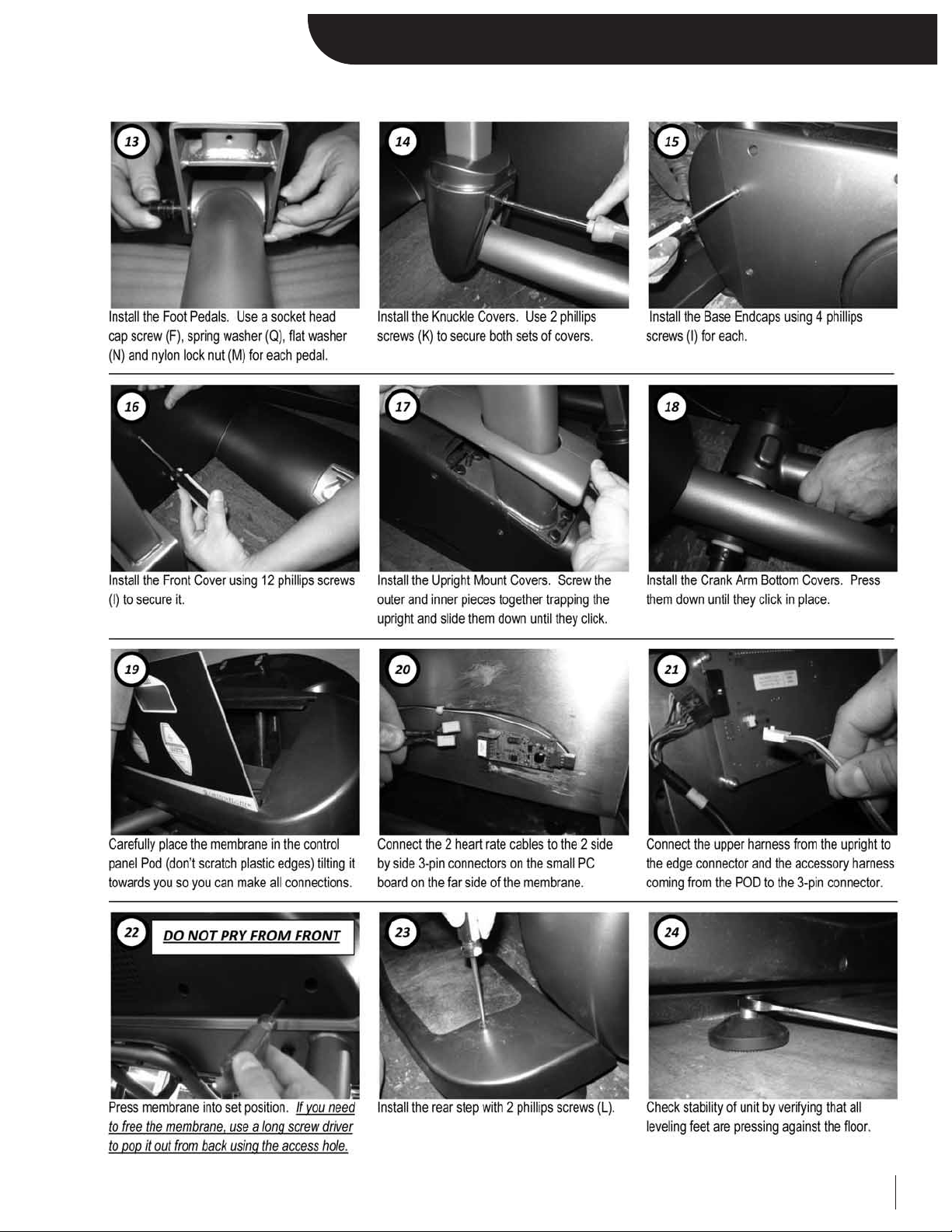 13

Install the Foot Pedals. Use a socket head cap screw (F), spring washer (Q), flat washer (N) and nylon lock nut (M) for each pedal.

14

Install the Knuckle Covers. Use 2 phillips screws (K) to secure both sets of covers.

15

Install the Base Endcaps using 4 phillips screws (I) for each.

16

Install the Front Cover using 12 phillips screws (I) to secure it.

17

Install the Upright Mount Covers. Screw the outer and inner pieces together trapping the upright and slide them down until they click.

18

Install the Crank Arm Bottom Covers. Press them down until they click in place.

19

Carefully place the membrane in the control panel Pod (don't scratch plastic edges) tilting it towards you so you can make all connections.

20

Connect the 2 heart rate cables to the 2 side by side 3-pin connectors on the small PC board on the far side of the membrane.

21

Connect the upper harness from the upright to the edge connector and the accessory harness coming from the POD to the 3-pin connector.

22

DO NOT PRY FROM FRONT

Press membrane into set position. If you need to free the membrane, use a long screw driver to pop it out from back using the access hole.

23

Install the rear step with 2 phillips screws (L).

24

Check stability of unit by verifying that all leveling feet are pressing against the floor.