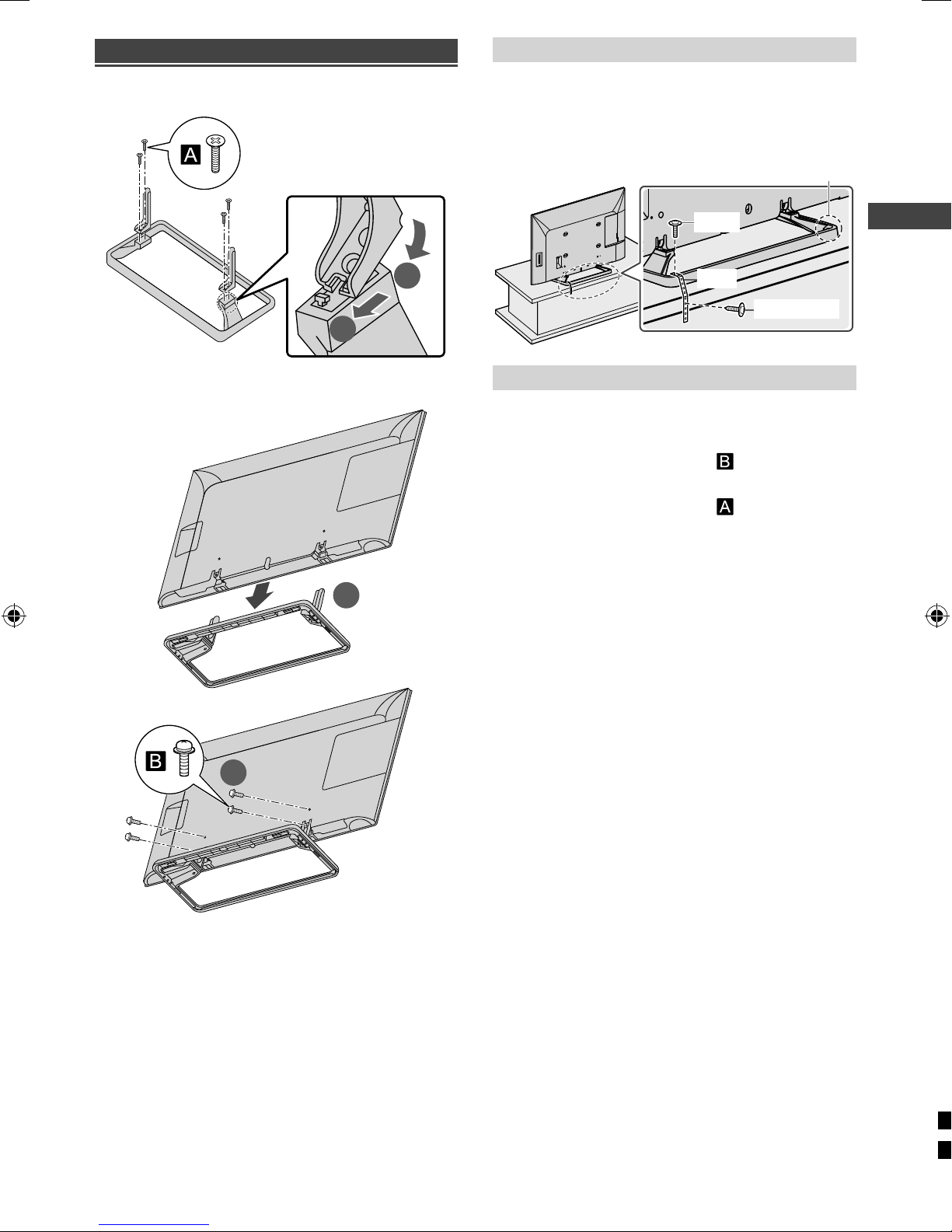 A

B

B

A