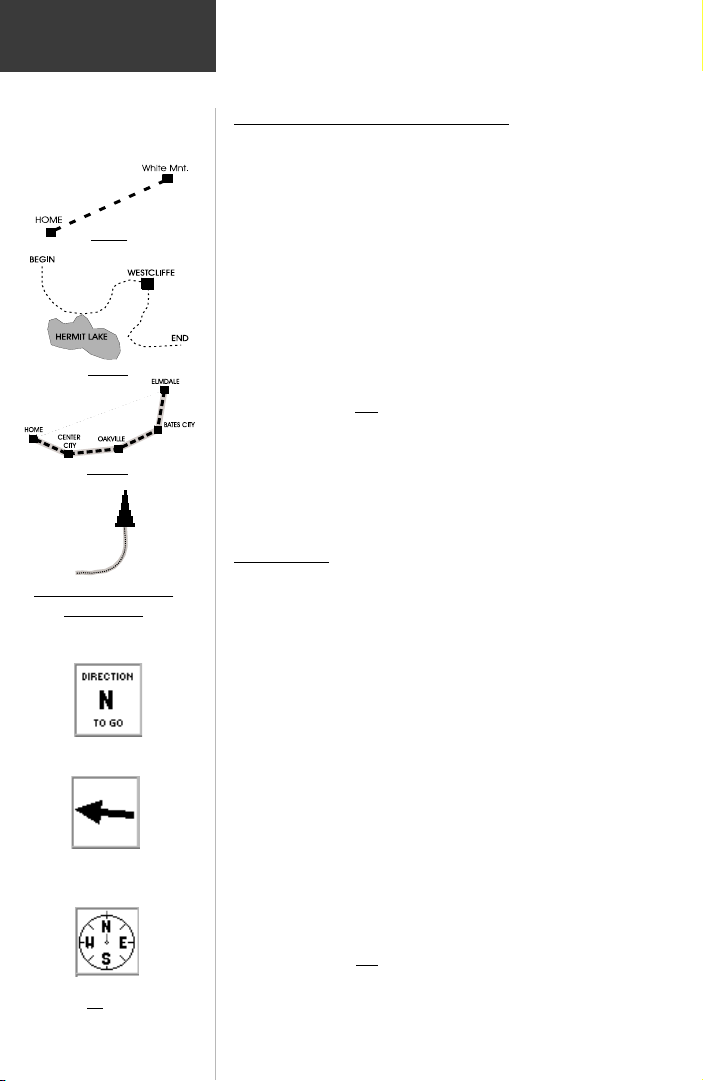 White Mnt.

HOME

BEGIN

WESTCLIFFE

HERMIT LAKE

END

ELMDALE

HOME

CENTER CITY

OAKVILLE

BATES CITY

DIRECTION
N
TO GO

N
W E
S