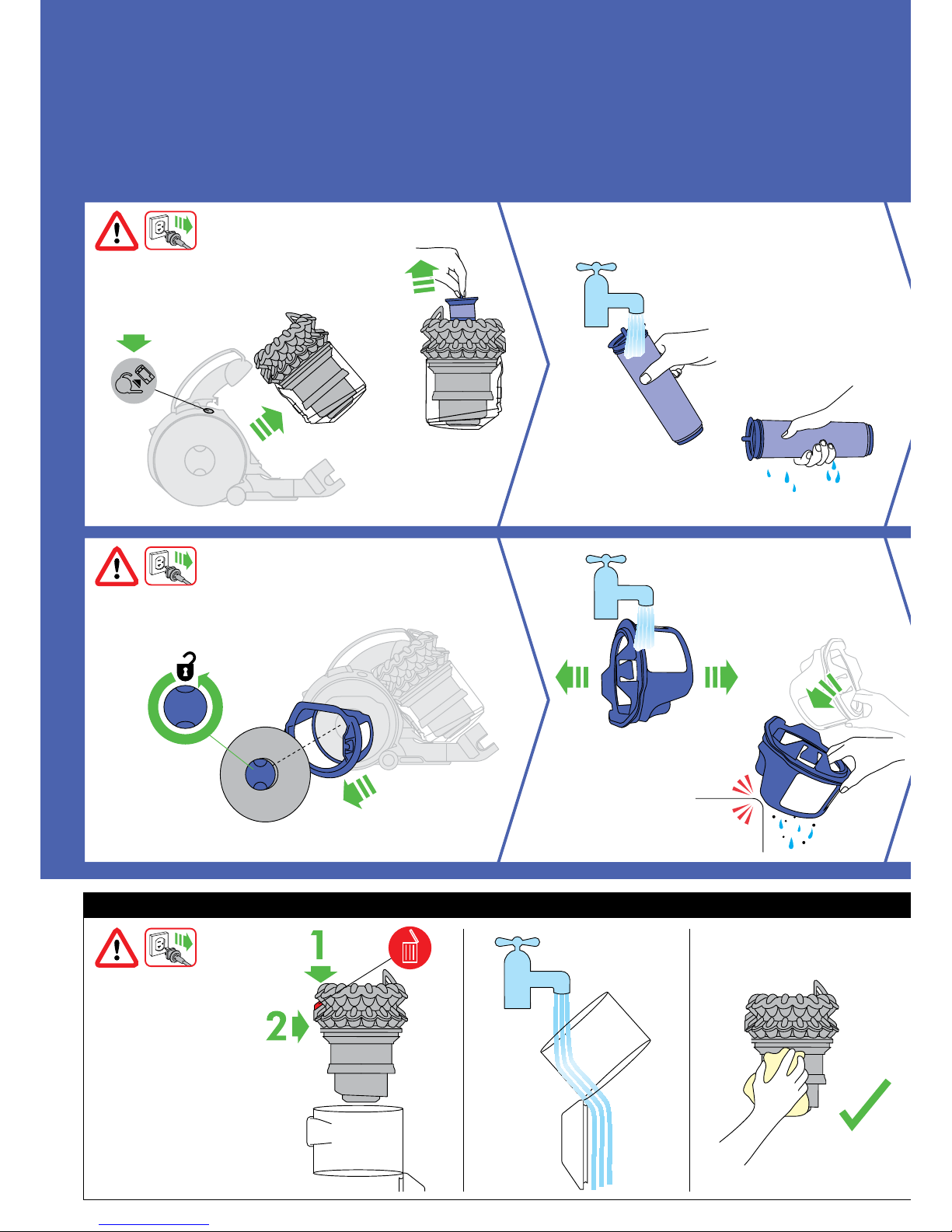 1

2