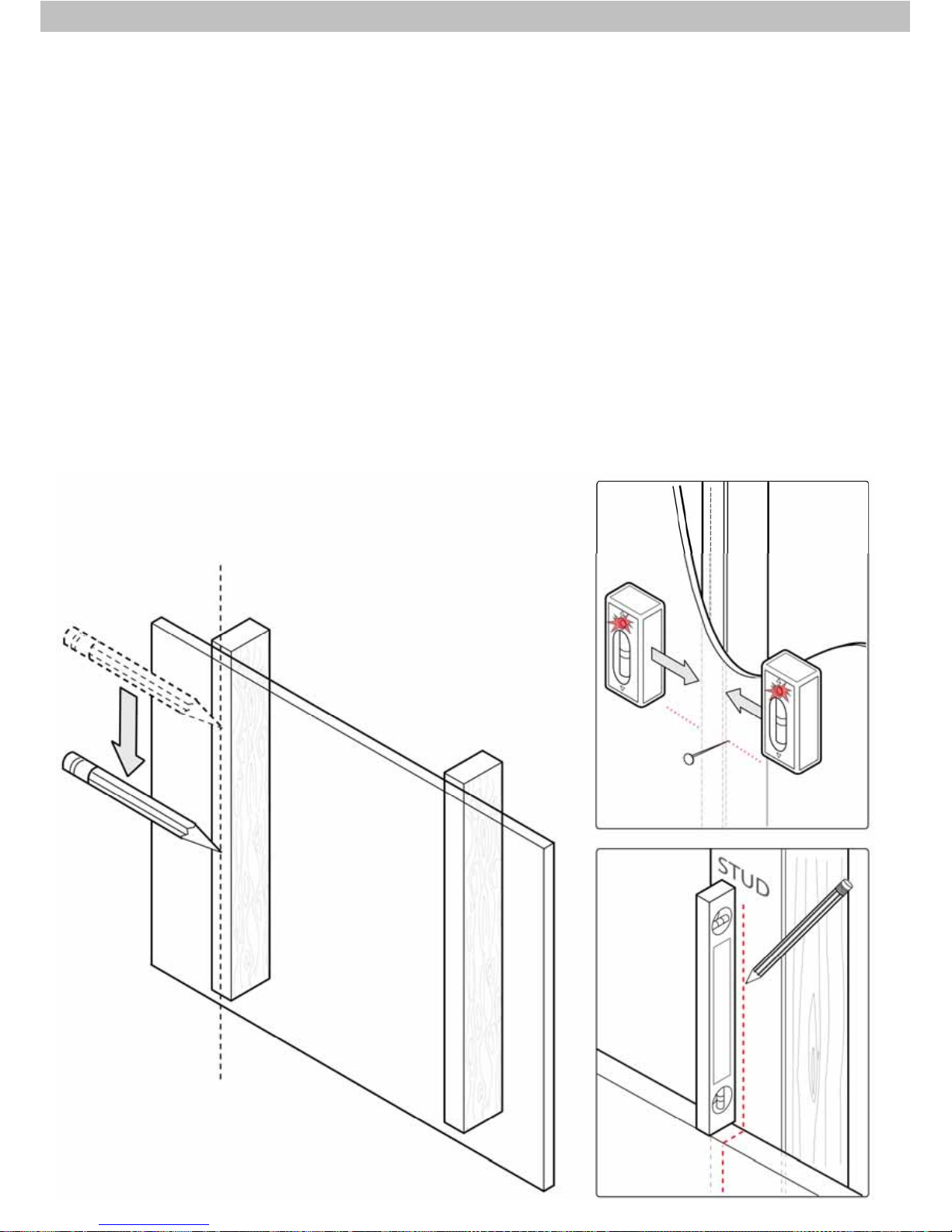 STUD