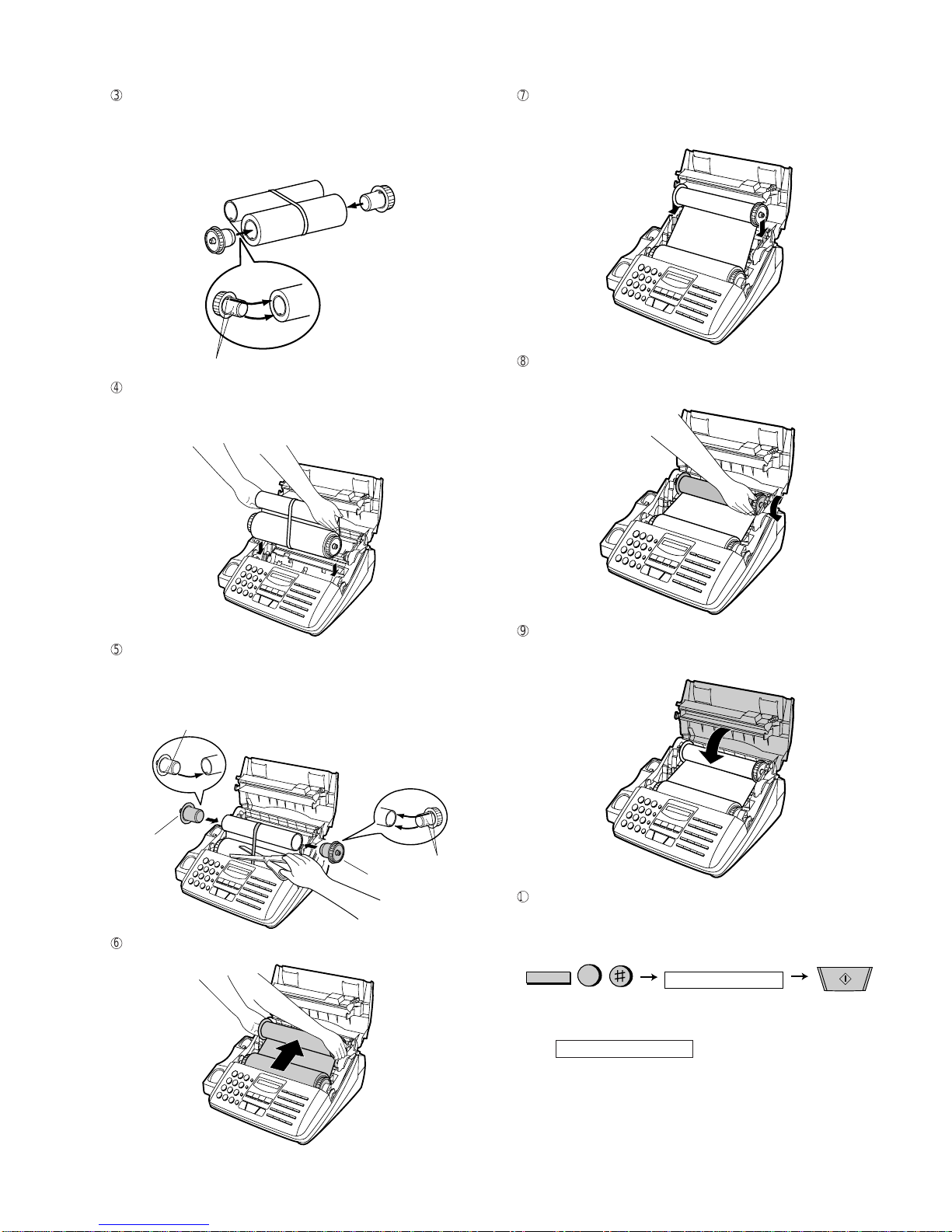 ③

④

⑤

⑥

⑦

⑧

⑨

①