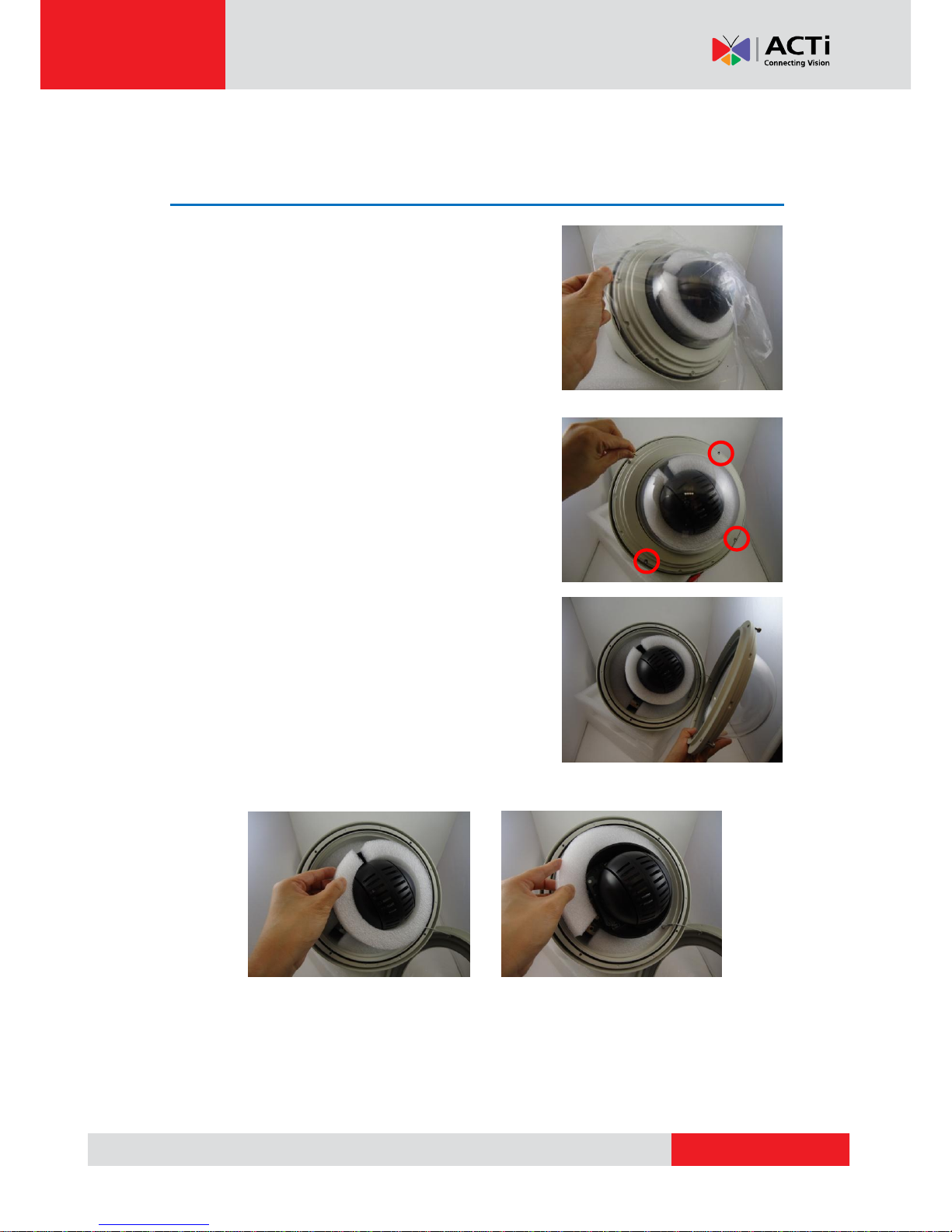 ACTi
Connecting Vision