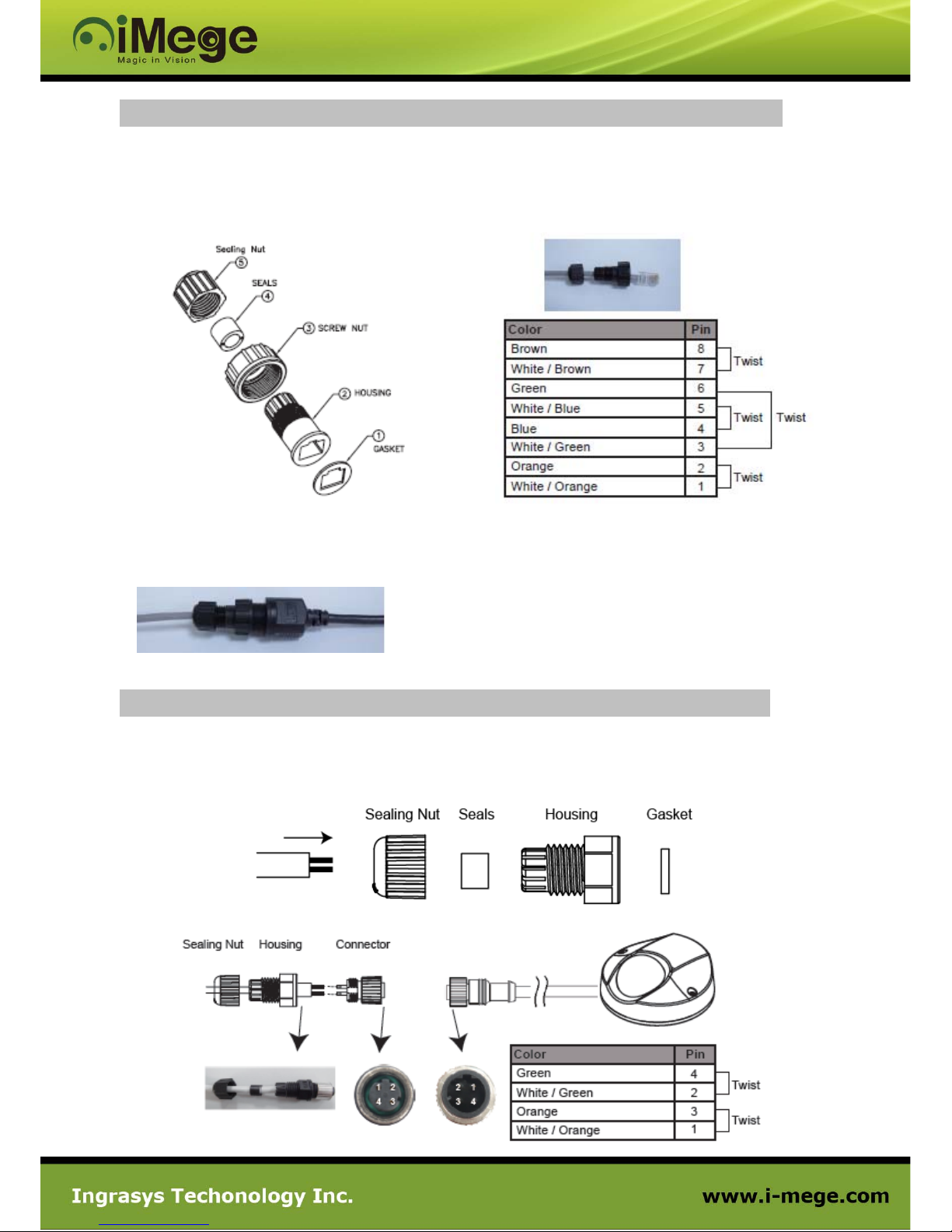 iMege
Magic in Vision

Sealing Nut
5
SEALS
4
3 SCREW NUT
2 HOUSING
1
GASKET

| Color | Pin |
|---|---|
| Brown | 8 |
| White / Brown | 7 |
| Green | 6 |
| White / Blue | 5 |
| Blue | 4 |
| White / Green | 3 |
| Orange | 2 |
| White / Orange | 1 |

Twist
Twist Twist
Twist

Sealing Nut Seals Housing Gasket

Sealing Nut Housing Connector

1 2
4 3

2 1
3 4

| Color | Pin |
|---|---|
| Green | 4 |
| White / Green | 2 |
| Orange | 3 |
| White / Orange | 1 |

Twist
Twist

Ingrasys Techonology Inc.
www.i-mege.com