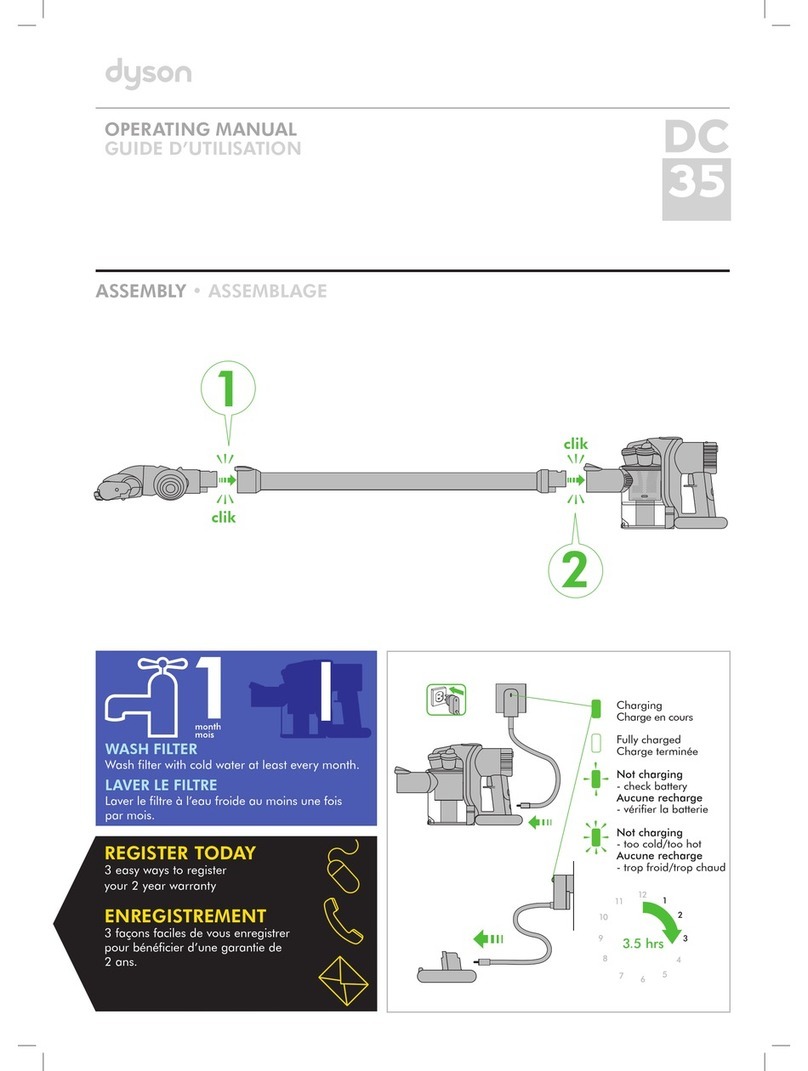 dyson

OPERATING MANUAL
GUIDE D'UTILISATION

DC 35

ASSEMBLY • ASSEMBLAGE

1

clik

clik

2

1
month
mois

WASH FILTER
Wash filter with cold water at least every month.

LAVER LE FILTRE
Laver le filtre à l'eau froide au moins une fois par mois.

REGISTER TODAY
3 easy ways to register your 2 year warranty

ENREGISTREMENT
3 façons faciles de vous enregistrer pour bénéficier d'une garantie de 2 ans.

Charging
Charge en cours

Fully charged
Charge terminée

Not charging
- check battery
Aucune recharge
- vérifier la batterie

Not charging
- too cold/too hot
Aucune recharge
- trop froid/trop chaud

12
1
2
3
4
5
6
7
8
9
10
11
3.5 hrs