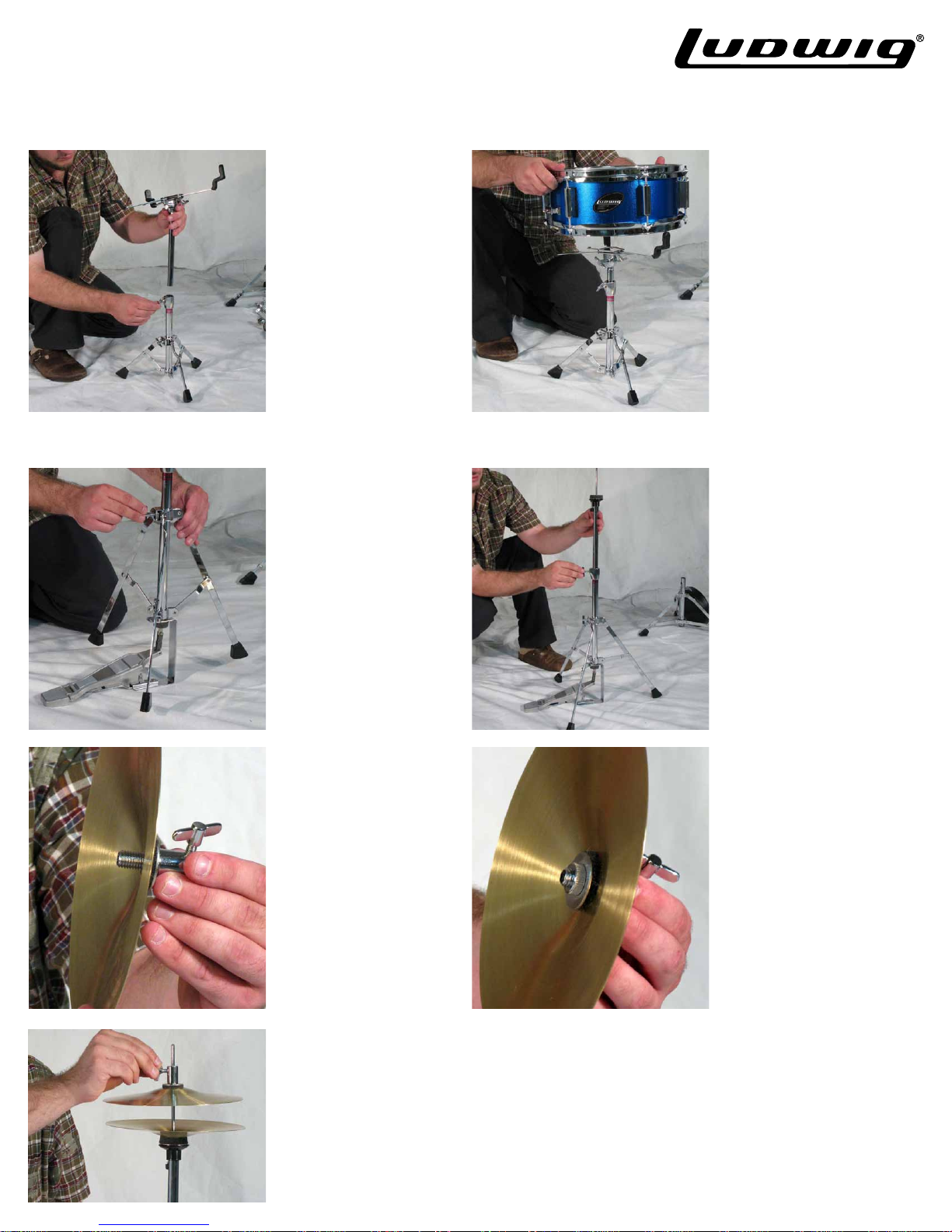 Ludwig®