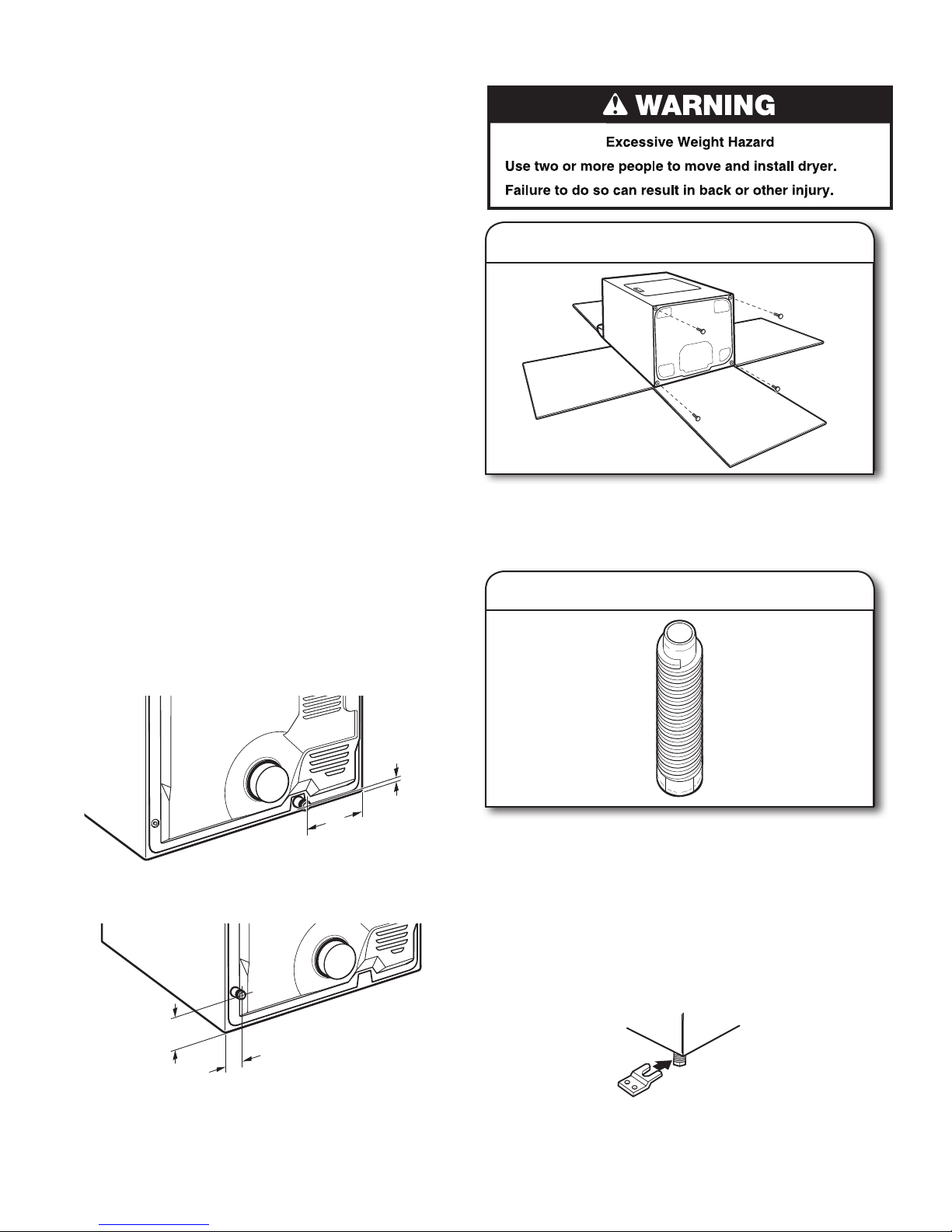 WARNING

Excessive Weight Hazard

Use two or more people to move and install dryer.

Failure to do so can result in back or other injury.