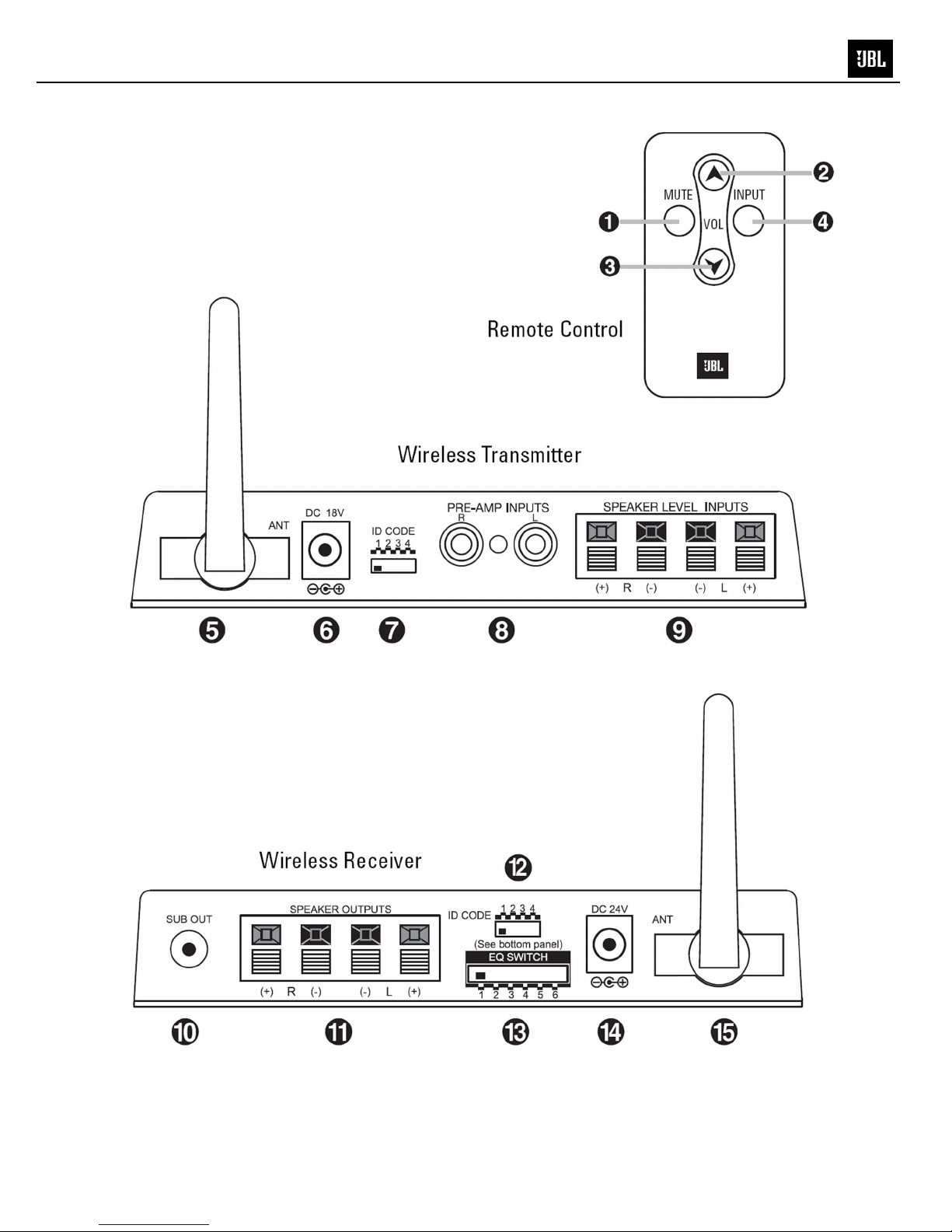 JBL

MUTE
INPUT
VOL
❶
❷
❸
❹

Remote Control

JBL

Wireless Transmitter

ANT
DC 18V
ID CODE
1 2 3 4
PRE-AMP INPUTS
R
L
SPEAKER LEVEL INPUTS
(+) R (-) (-) L (+)

❺ ❻ ❼ ❽ ❾

Wireless Receiver

⓬

SUB OUT
SPEAKER OUTPUTS
(+) R (-) (-) L (+)
ID CODE 1 2 3 4
(See bottom panel)
EQ SWITCH
1 2 3 4 5 6
DC 24V
ANT

❿ ⓫ ⓭ ⓮ ⓯