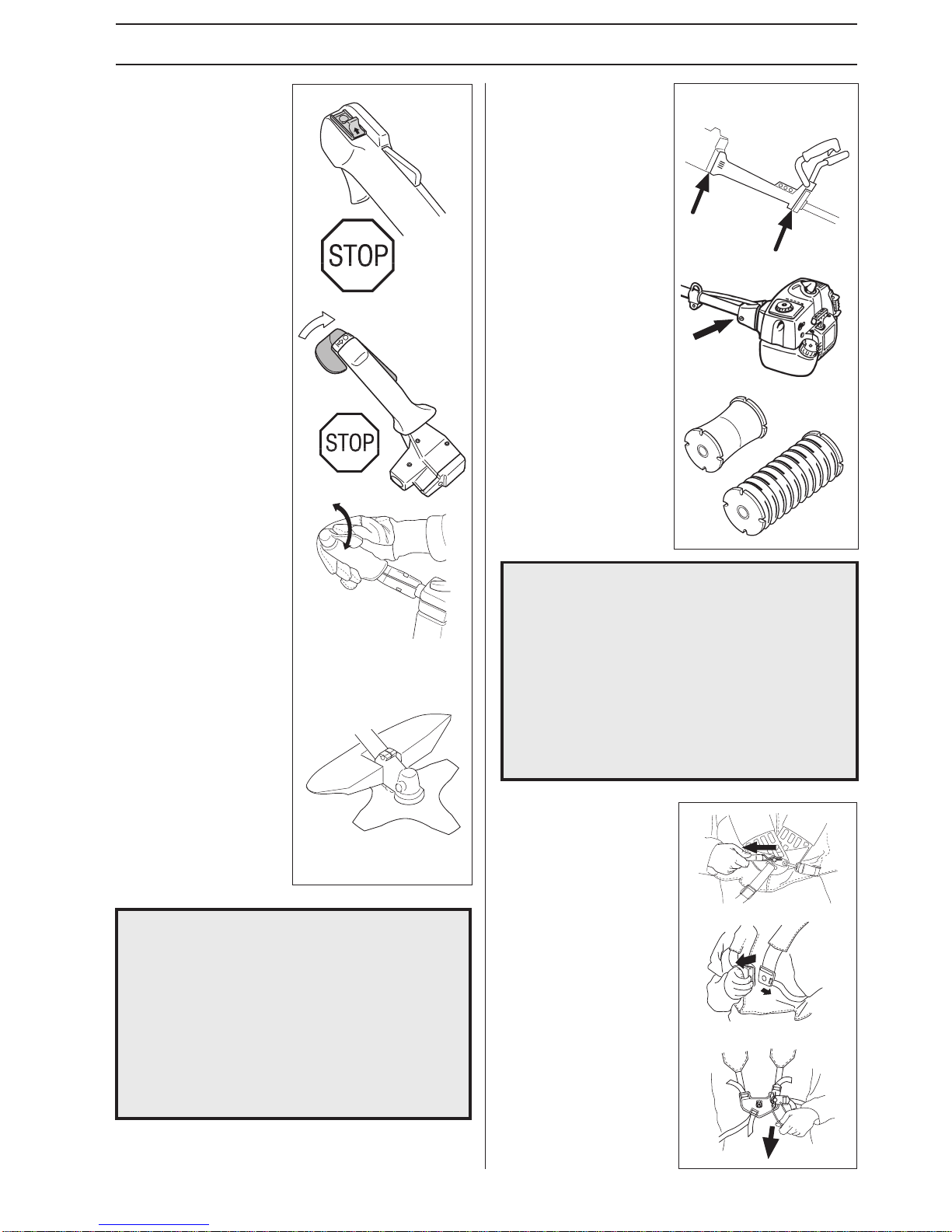 STOP

STOP