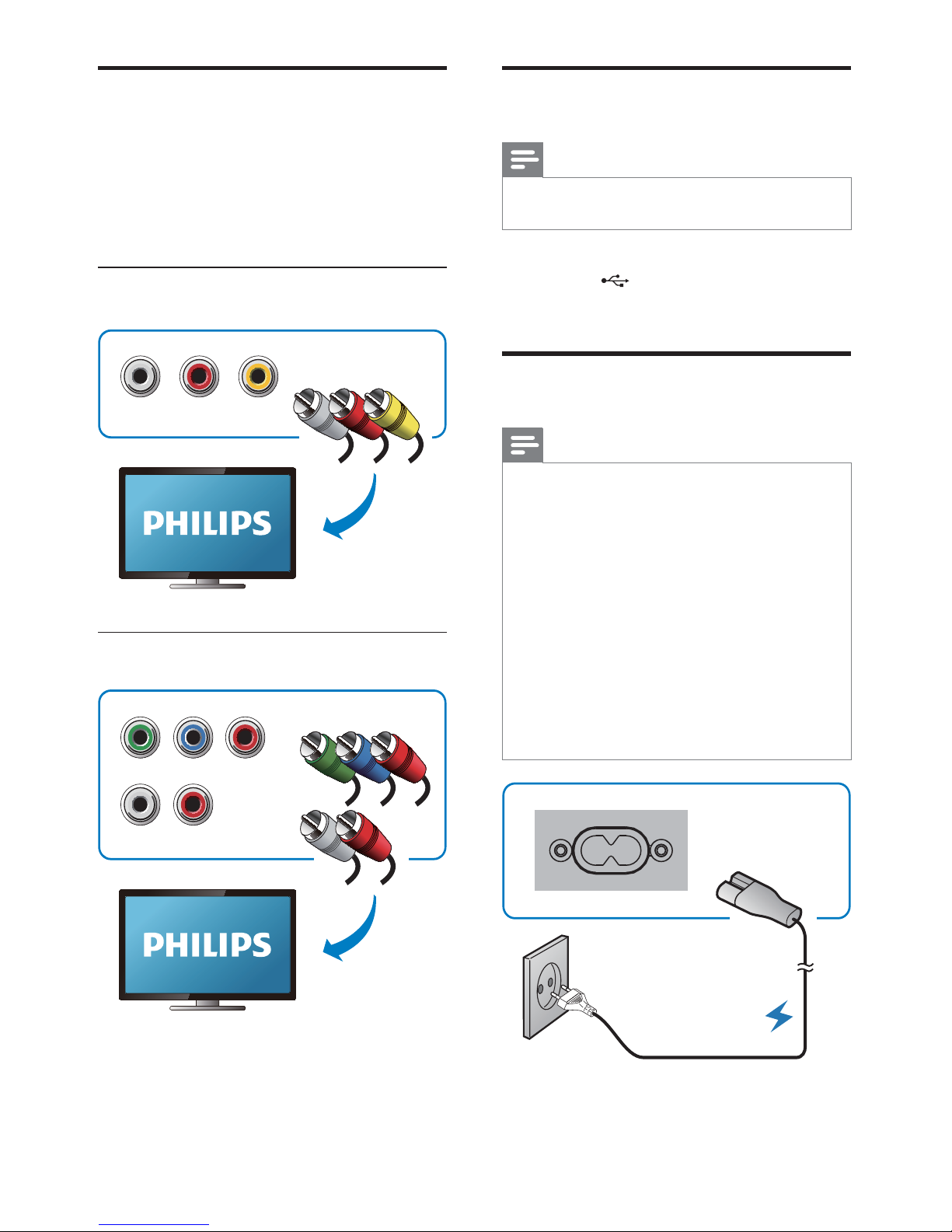 PHILIPS

PHILIPS