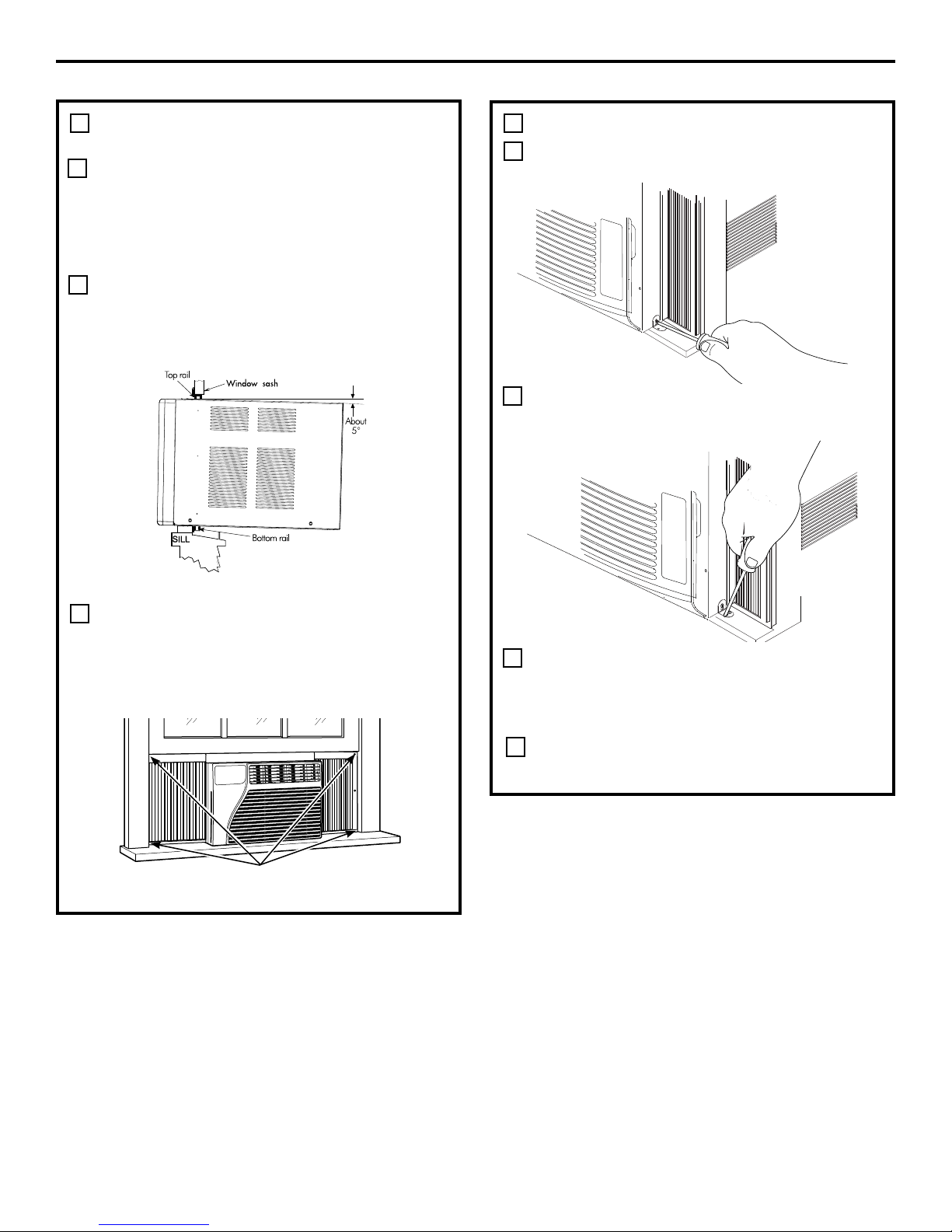 Top rail
Window sash
About 5°
SILL
Bottom rail