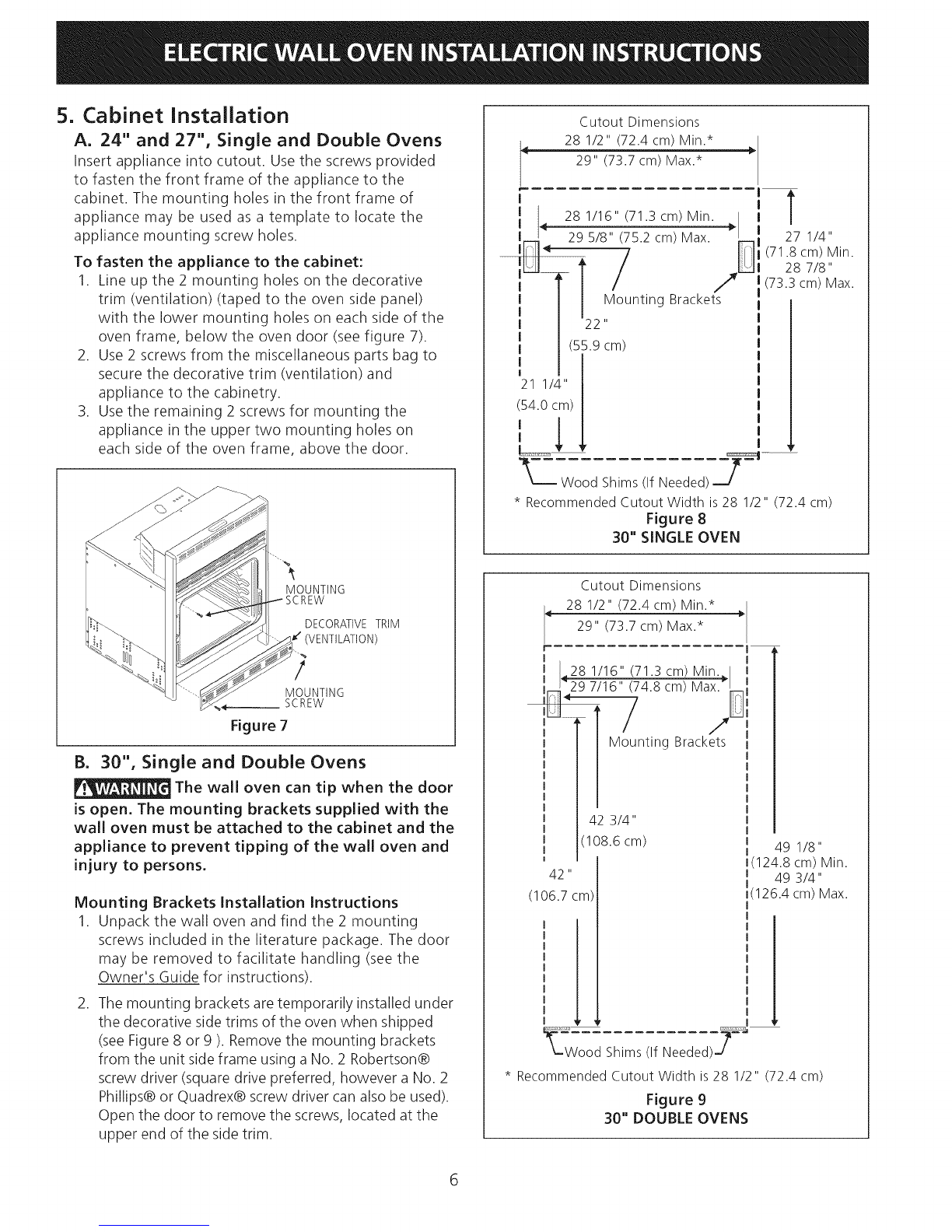 ELECTRIC WALL OVEN INSTALLATION INSTRUCTIONS

5. Cabinet Installation

A. 24" and 27", Single and Double Ovens

Insert appliance into cutout. Use the screws provided to fasten the front frame of the appliance to the cabinet. The mounting holes in the front frame of appliance may be used as a template to locate the appliance mounting screw holes.

To fasten the appliance to the cabinet:

1. Line up the 2 mounting holes on the decorative trim (ventilation) (taped to the oven side panel) with the lower mounting holes on each side of the oven frame, below the oven door (see figure 7).
2. Use 2 screws from the miscellaneous parts bag to secure the decorative trim (ventilation) and appliance to the cabinetry.
3. Use the remaining 2 screws for mounting the appliance in the upper two mounting holes on each side of the oven frame, above the door.

MOUNTING SCREW
DECORATIVE TRIM (VENTILATION)
MOUNTING SCREW
Figure 7

B. 30", Single and Double Ovens

WARNING The wall oven can tip when the door is open. The mounting brackets supplied with the wall oven must be attached to the cabinet and the appliance to prevent tipping of the wall oven and injury to persons.

Mounting Brackets Installation Instructions

1. Unpack the wall oven and find the 2 mounting screws included in the literature package. The door may be removed to facilitate handling (see the Owner's Guide for instructions).
2. The mounting brackets are temporarily installed under the decorative side trims of the oven when shipped (see Figure 8 or 9 ). Remove the mounting brackets from the unit side frame using a No. 2 Robertson® screw driver (square drive preferred, however a No. 2 Phillips® or Quadrex® screw driver can also be used). Open the door to remove the screws, located at the upper end of the side trim.

Cutout Dimensions
28 1/2" (72.4 cm) Min.*
29" (73.7 cm) Max.*
28 1/16" (71.3 cm) Min.
29 5/8" (75.2 cm) Max.
27 1/4" (71.8 cm) Min.
28 7/8" (73.3 cm) Max.
Mounting Brackets
22" (55.9 cm)
21 1/4" (54.0 cm)
Wood Shims (If Needed)
* Recommended Cutout Width is 28 1/2" (72.4 cm)
Figure 8
30" SINGLE OVEN

Cutout Dimensions
28 1/2" (72.4 cm) Min.*
29" (73.7 cm) Max.*
28 1/16" (71.3 cm) Min.
29 7/16" (74.8 cm) Max.
Mounting Brackets
42 3/4" (108.6 cm)
42" (106.7 cm)
49 1/8" (124.8 cm) Min.
49 3/4" (126.4 cm) Max.
Wood Shims (If Needed)
* Recommended Cutout Width is 28 1/2" (72.4 cm)
Figure 9
30" DOUBLE OVENS

6