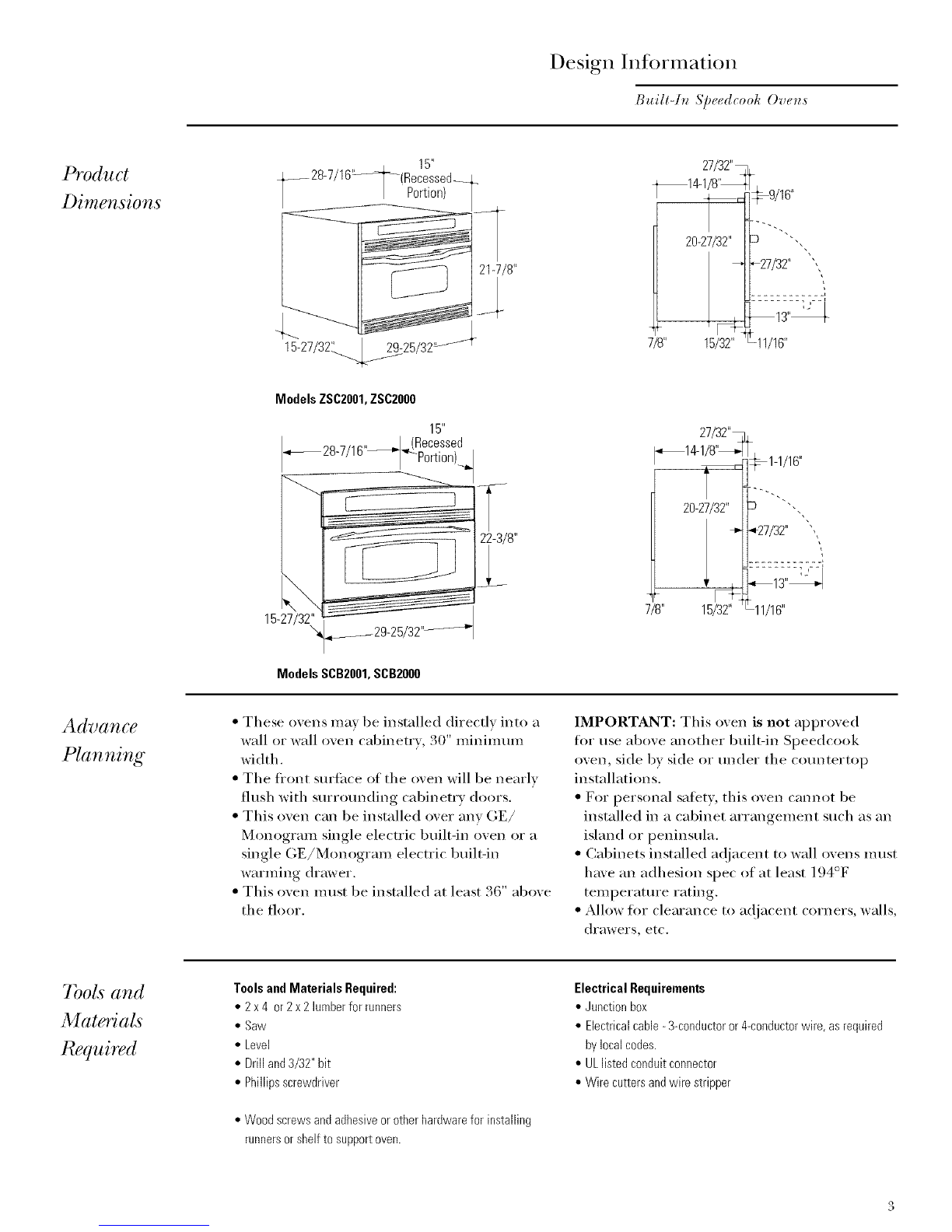 Design Information

Built-In Speedcook Ovens

Product Dimensions

28-7/16"
15" (Recessed Portion)
21-7/8"
15-27/32"
29-25/32"

27/32"
14-1/8"
9/16"
20-27/32"
27/32"
13"
7/8"
15/32"
11/16"

Models ZSC2001, ZSC2000

28-7/16"
15" (Recessed Portion)
22-3/8"
15-27/32"
29-25/32"

27/32"
14-1/8"
1-1/16"
20-27/32"
27/32"
13"
7/8"
15/32"
11/16"

Models SCB2001, SCB2000

Advance Planning

• These ovens may be installed directly into a wall or wall oven cabinetry, 30" minimum width.
• The front surface of the oven will be nearly flush with surrounding cabinetry doors.
• This oven can be installed over any GE/Monogram single electric built-in oven or a single GE/Monogram electric built-in warming drawer.
• This oven must be installed at least 36" above the floor.

IMPORTANT: This oven is not approved for use above another built-in Speedcook oven, side by side or under the countertop installations.
• For personal safety, this oven cannot be installed in a cabinet arrangement such as an island or peninsula.
• Cabinets installed adjacent to wall ovens must have an adhesion spec of at least 194°F temperature rating.
• Allow for clearance to adjacent corners, walls, drawers, etc.

Tools and Materials Required

Tools and Materials Required:
• 2 x 4 or 2 x 2 lumber for runners
• Saw
• Level
• Drill and 3/32" bit
• Phillips screwdriver

• Wood screws and adhesive or other hardware for installing runners or shelf to support oven.

Electrical Requirements
• Junction box
• Electrical cable - 3-conductor or 4-conductor wire, as required by local codes.
• UL listed conduit connector
• Wire cutters and wire stripper

3