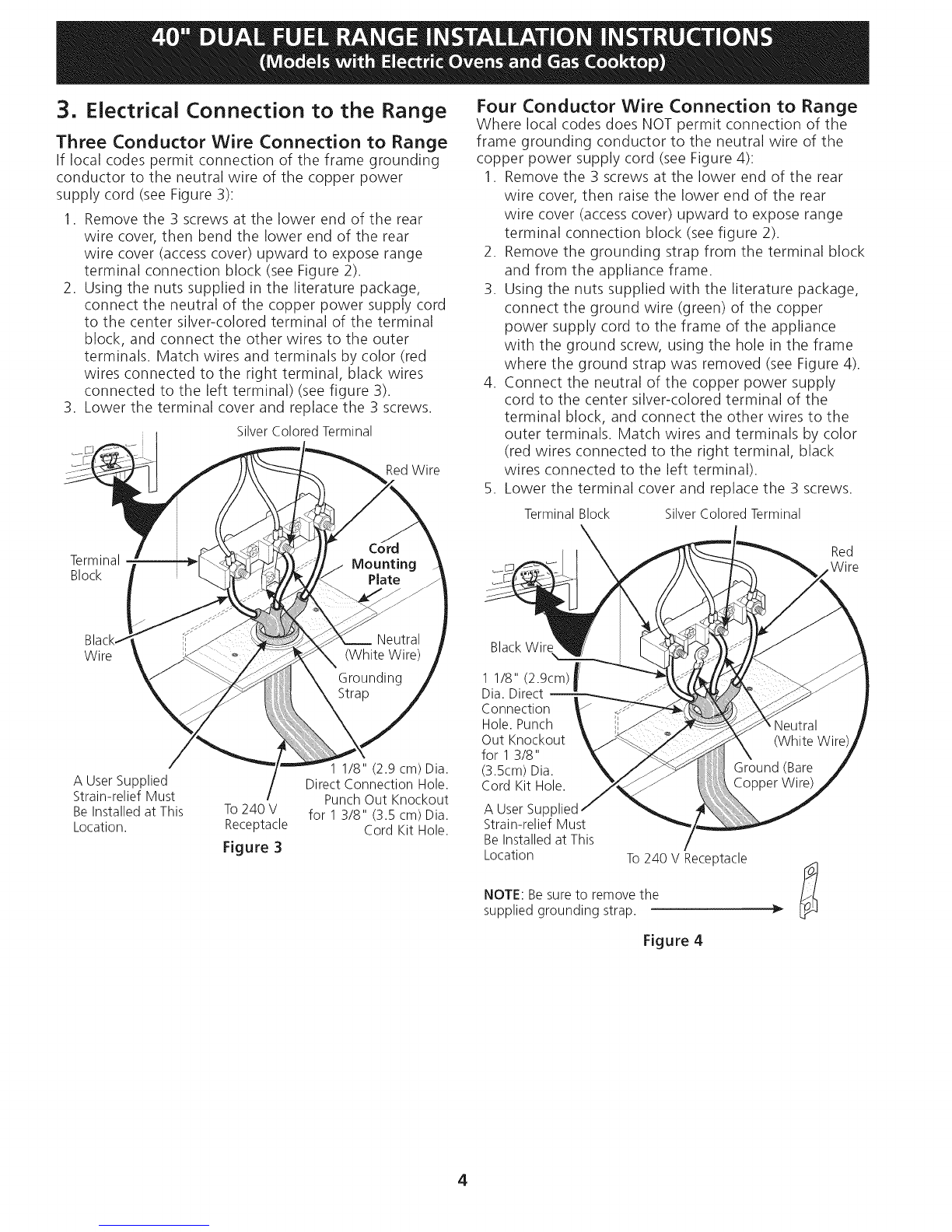 40" DUAL FUEL RANGE INSTALLATION INSTRUCTIONS
(Models with Electric Ovens and Gas Cooktop)

3. Electrical Connection to the Range

Three Conductor Wire Connection to Range
If local codes permit connection of the frame grounding conductor to the neutral wire of the copper power supply cord (see Figure 3):

1. Remove the 3 screws at the lower end of the rear wire cover, then bend the lower end of the rear wire cover (access cover) upward to expose range terminal connection block (see Figure 2).
2. Using the nuts supplied in the literature package, connect the neutral of the copper power supply cord to the center silver-colored terminal of the terminal block, and connect the other wires to the outer terminals. Match wires and terminals by color (red wires connected to the right terminal, black wires connected to the left terminal) (see figure 3).
3. Lower the terminal cover and replace the 3 screws.

Silver Colored Terminal
Red Wire
Terminal Block
Cord Mounting Plate
Black Wire
Neutral (White Wire)
Grounding Strap
A User Supplied Strain-relief Must Be Installed at This Location.
To 240 V Receptacle
1 1/8" (2.9 cm) Dia. Direct Connection Hole. Punch Out Knockout for 1 3/8" (3.5 cm) Dia. Cord Kit Hole.
Figure 3

Four Conductor Wire Connection to Range
Where local codes does NOT permit connection of the frame grounding conductor to the neutral wire of the copper power supply cord (see Figure 4):

1. Remove the 3 screws at the lower end of the rear wire cover, then raise the lower end of the rear wire cover (access cover) upward to expose range terminal connection block (see figure 2).
2. Remove the grounding strap from the terminal block and from the appliance frame.
3. Using the nuts supplied with the literature package, connect the ground wire (green) of the copper power supply cord to the frame of the appliance with the ground screw, using the hole in the frame where the ground strap was removed (see Figure 4).
4. Connect the neutral of the copper power supply cord to the center silver-colored terminal of the terminal block, and connect the other wires to the outer terminals. Match wires and terminals by color (red wires connected to the right terminal, black wires connected to the left terminal).
5. Lower the terminal cover and replace the 3 screws.

Terminal Block
Silver Colored Terminal
Red Wire
Black Wire
1 1/8" (2.9cm) Dia. Direct Connection Hole. Punch Out Knockout for 1 3/8" (3.5cm) Dia. Cord Kit Hole.
Neutral (White Wire)
Ground (Bare Copper Wire)
A User Supplied Strain-relief Must Be Installed at This Location
To 240 V Receptacle

NOTE: Be sure to remove the supplied grounding strap.

Figure 4

4