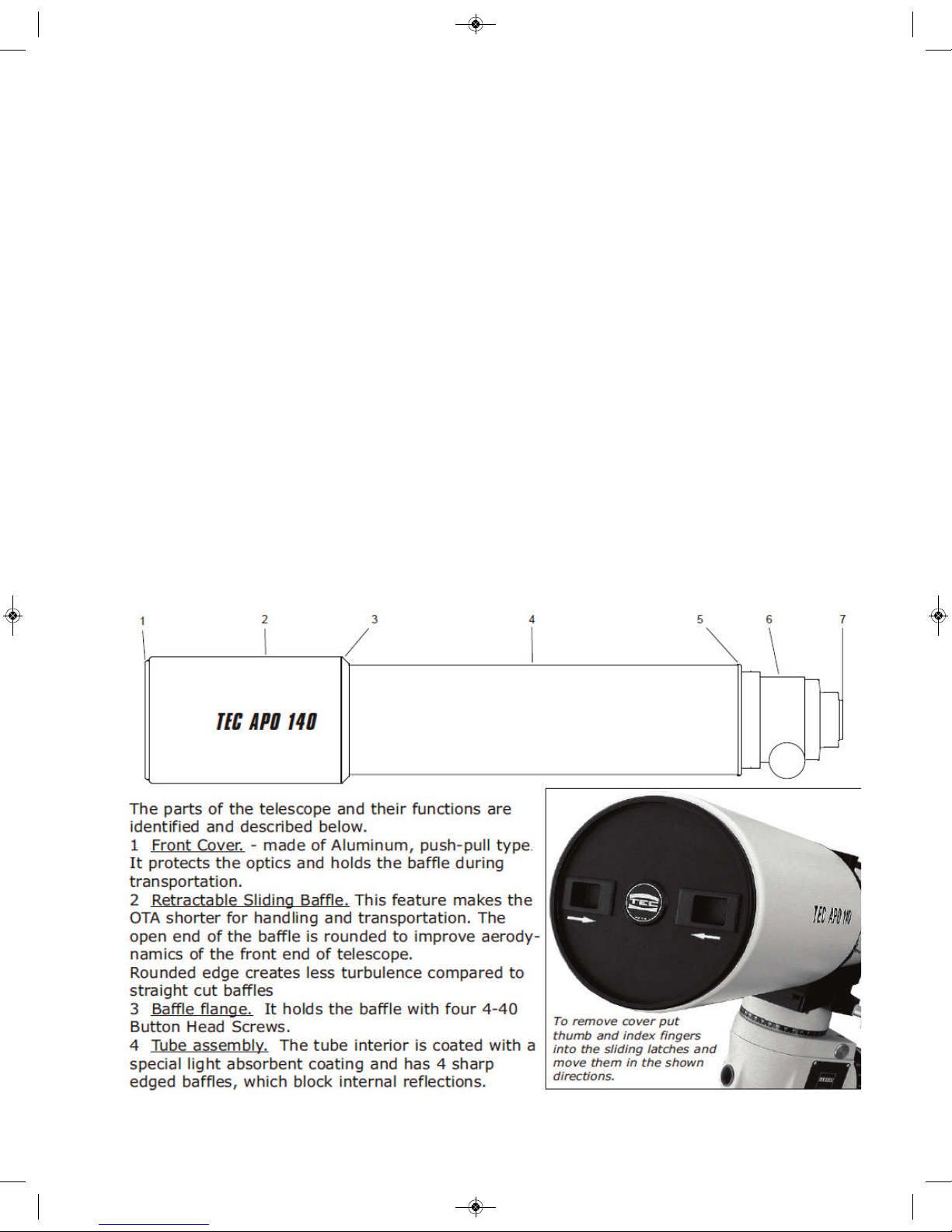 1 2 3 4 5 6 7

TEC APO 140

The parts of the telescope and their functions are identified and described below.
1 Front Cover. - made of Aluminum, push-pull type. It protects the optics and holds the baffle during transportation.
2 Retractable Sliding Baffle. This feature makes the OTA shorter for handling and transportation. The open end of the baffle is rounded to improve aerodynamics of the front end of telescope.
Rounded edge creates less turbulence compared to straight cut baffles
3 Baffle flange. It holds the baffle with four 4-40 Button Head Screws.
4 Tube assembly. The tube interior is coated with a special light absorbent coating and has 4 sharp edged baffles, which block internal reflections.

TEC

TEC APO 140

To remove cover put thumb and index fingers into the sliding latches and move them in the shown directions.