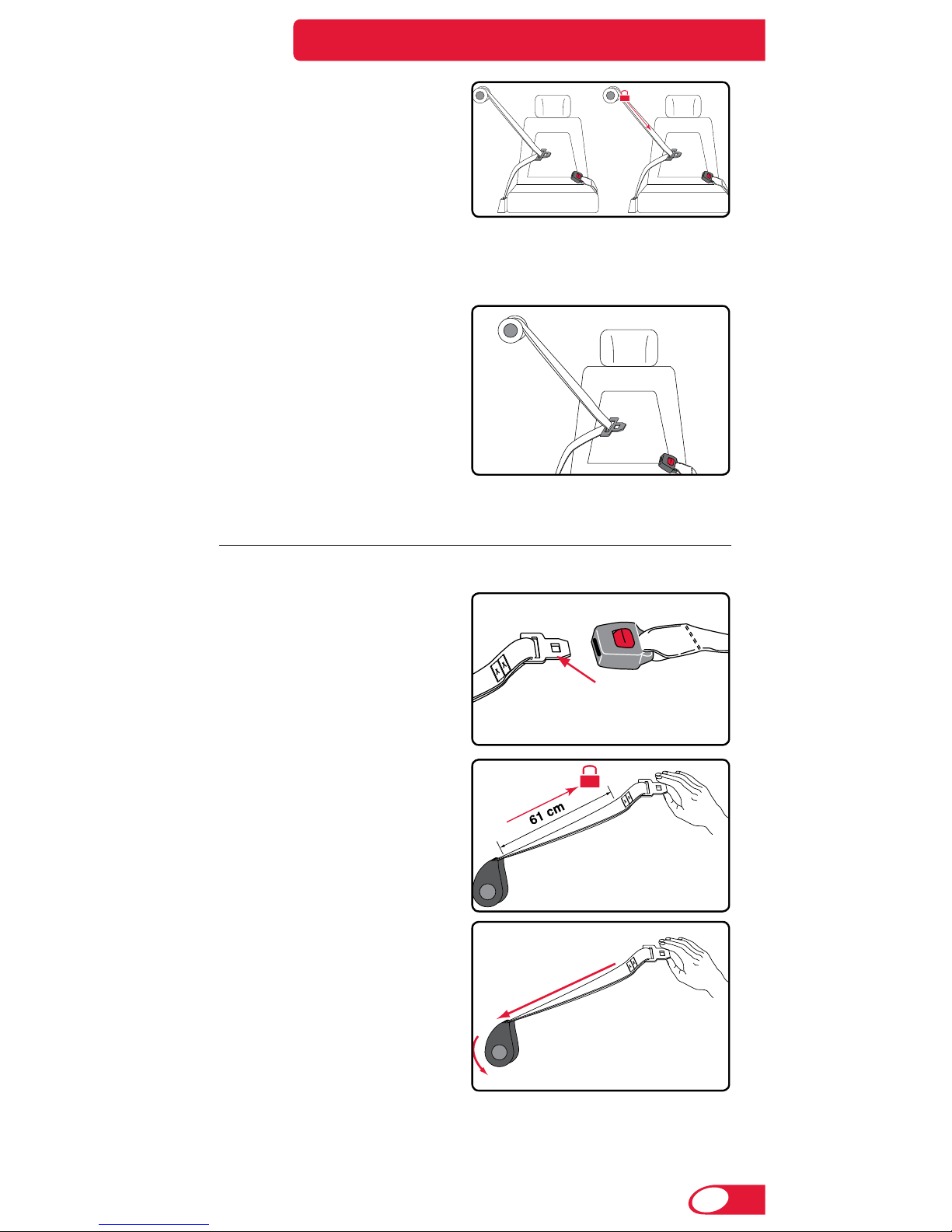 61 cm