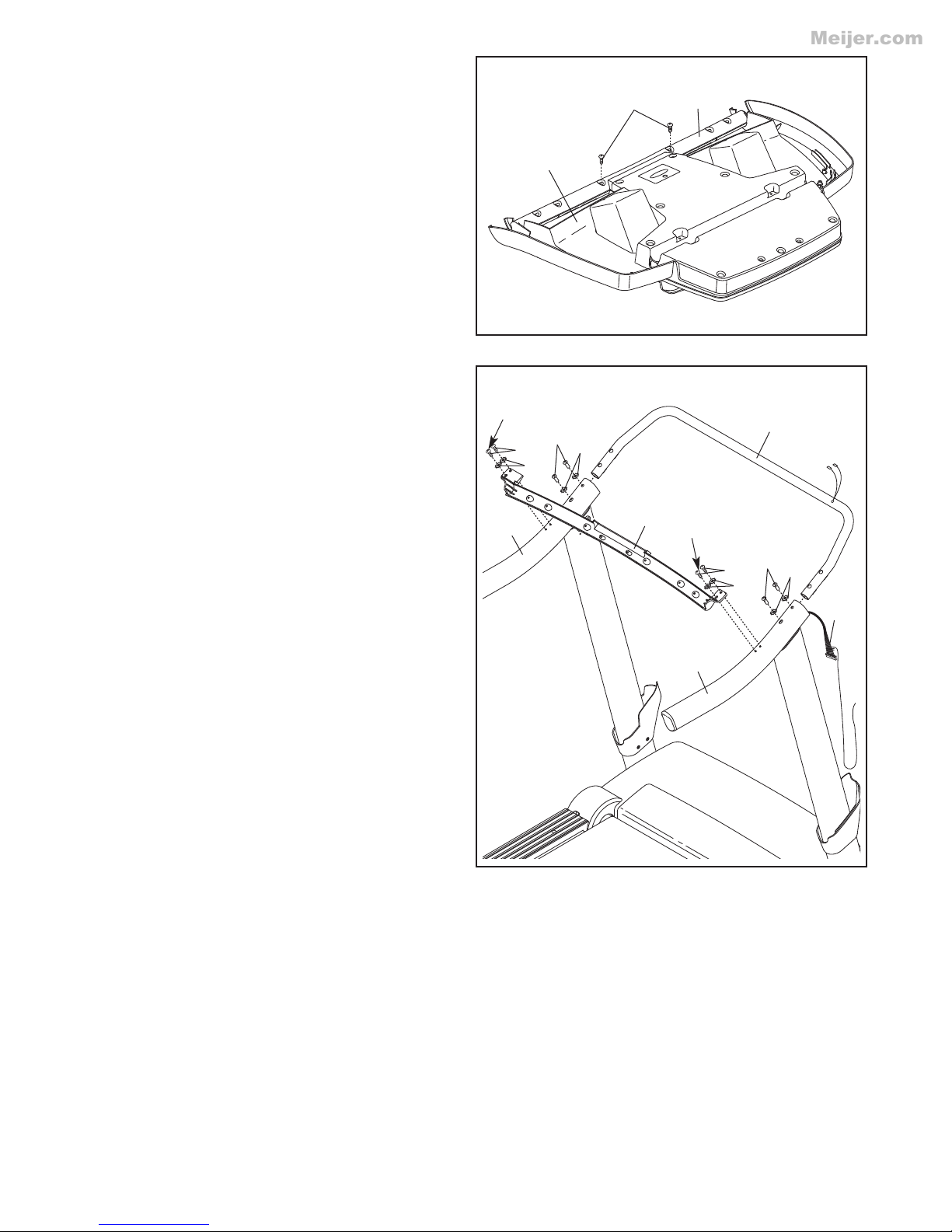 Meijer.com