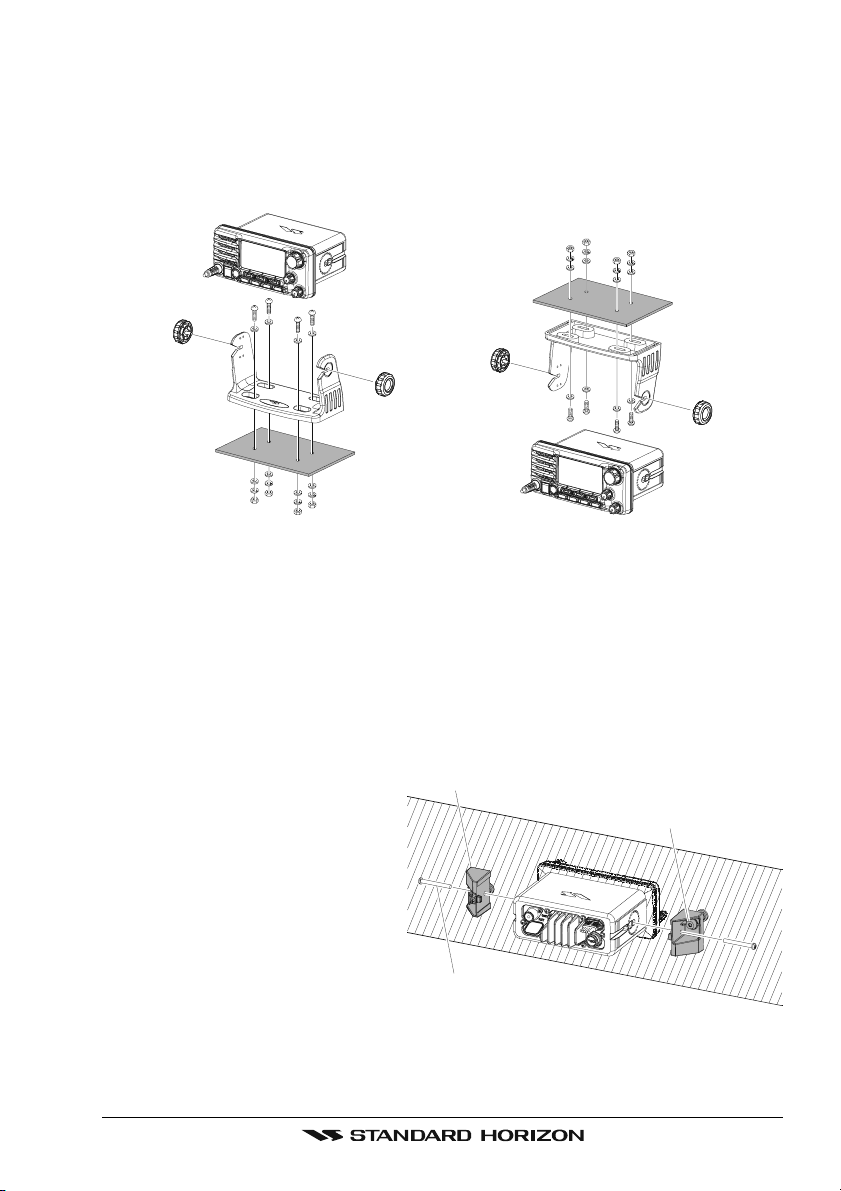 STANDARD HORIZON