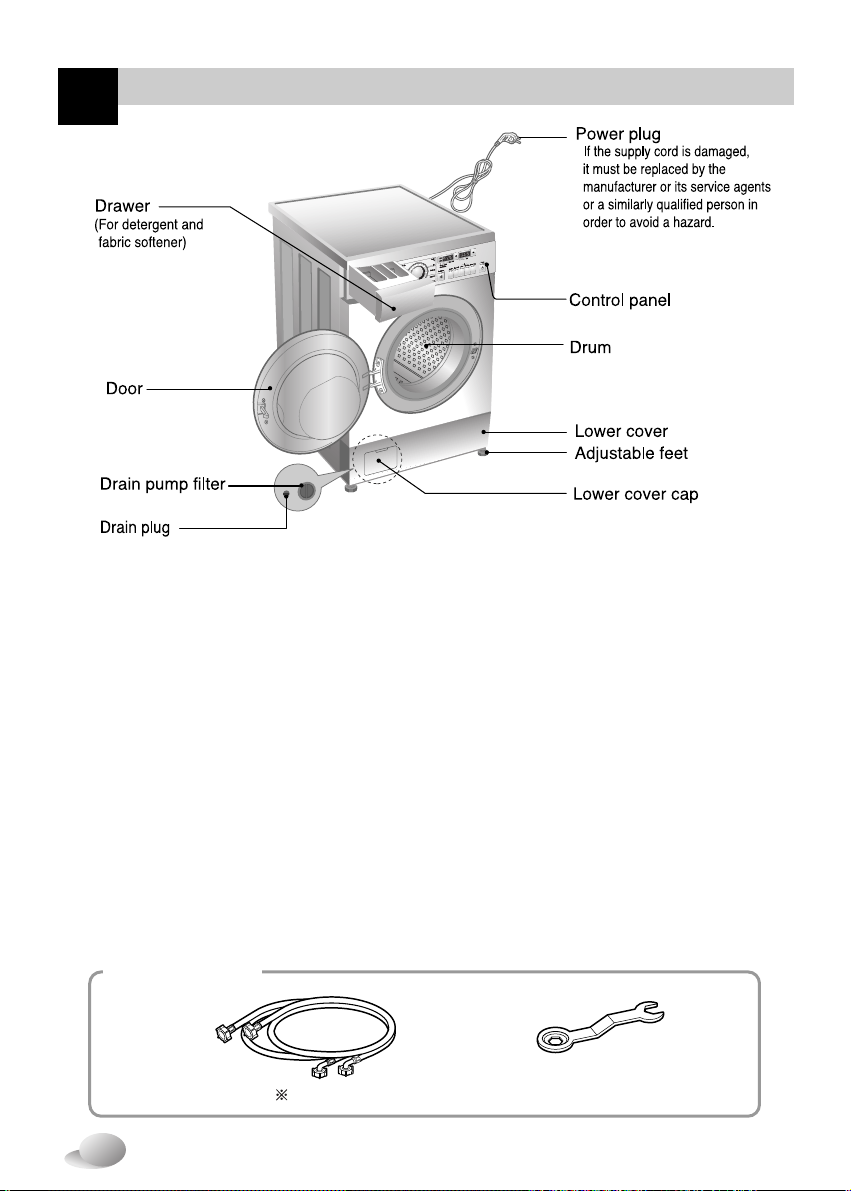 Power plug
If the supply cord is damaged, it must be replaced by the manufacturer or its service agents or a similarly qualified person in order to avoid a hazard.

Drawer
(For detergent and fabric softener)

Control panel

Drum

Door

Lower cover

Adjustable feet

Drain pump filter

Lower cover cap

Drain plug

※