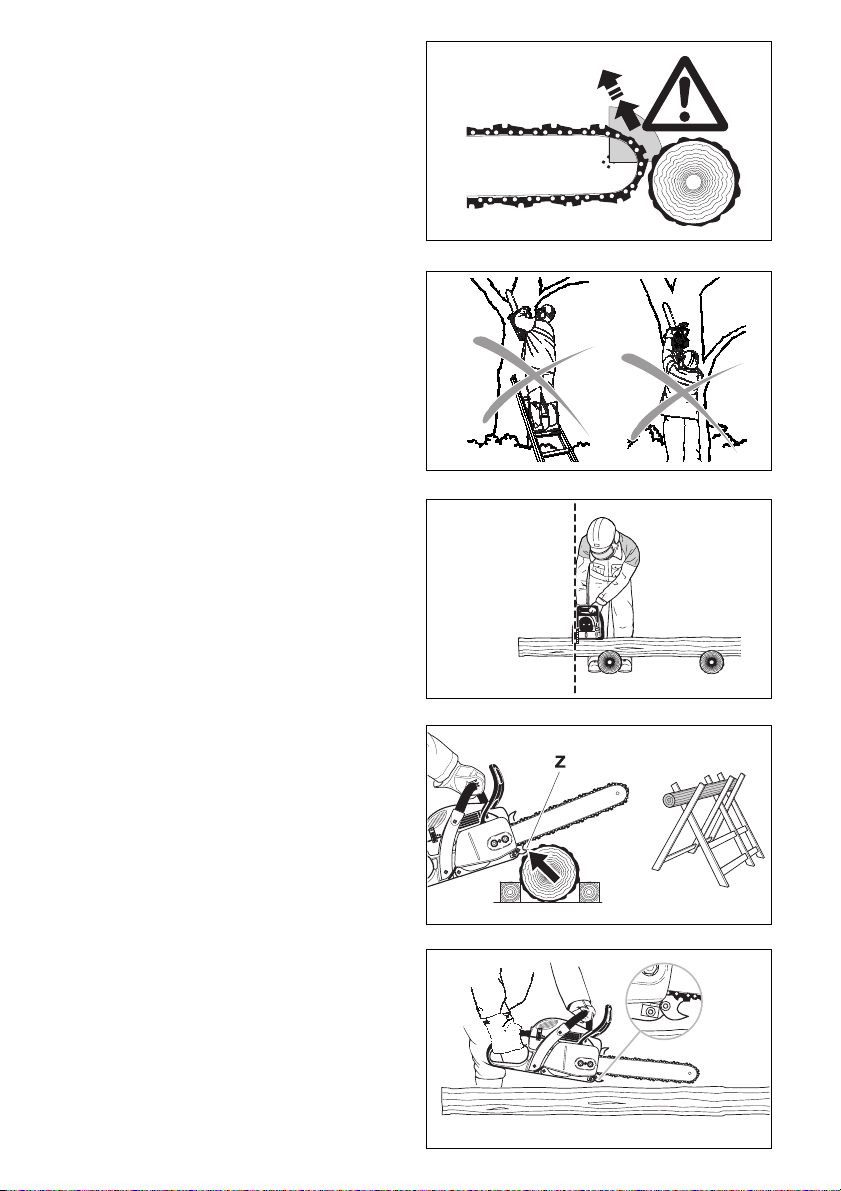 Z