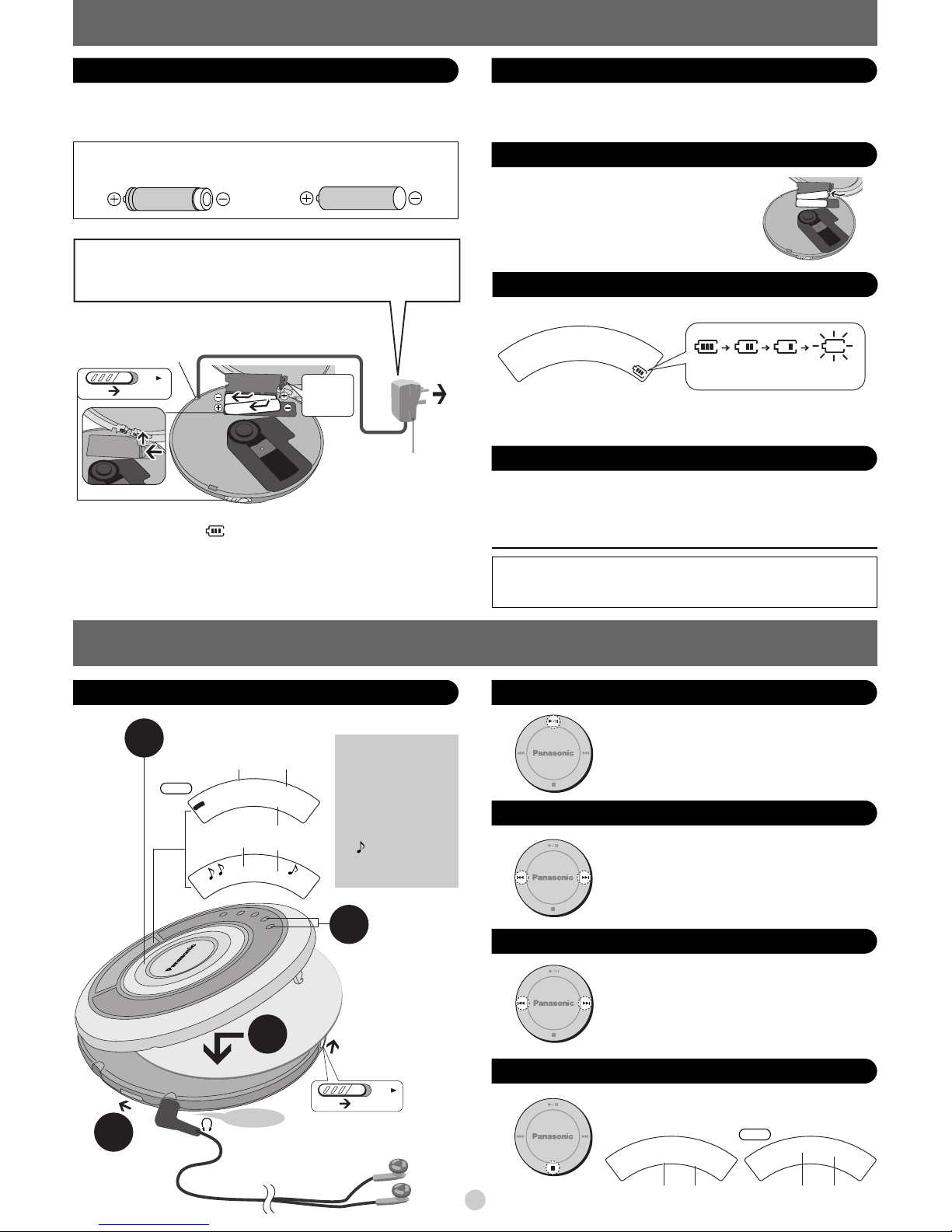 Panasonic

Panasonic

Panasonic

Panasonic

Panasonic