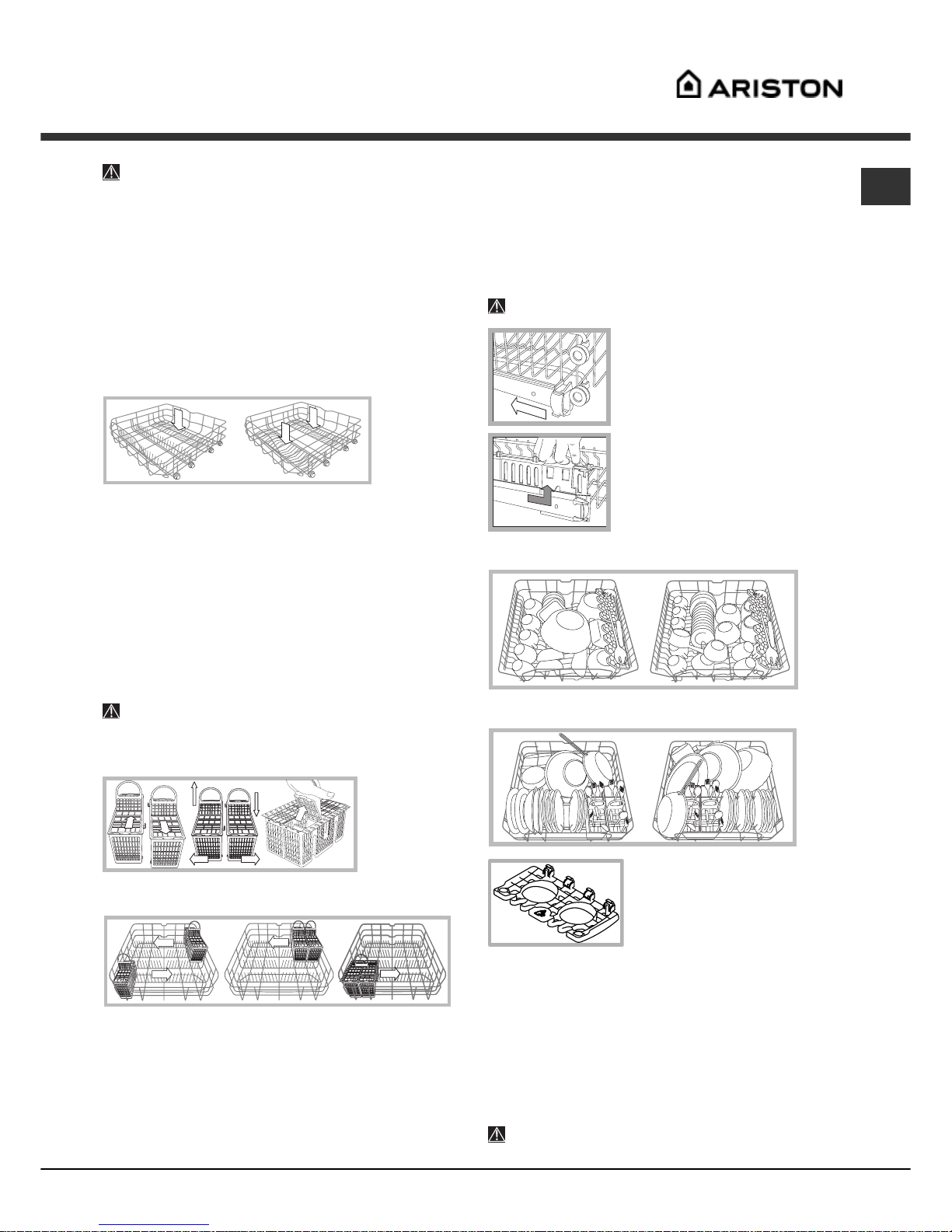 ARISTON