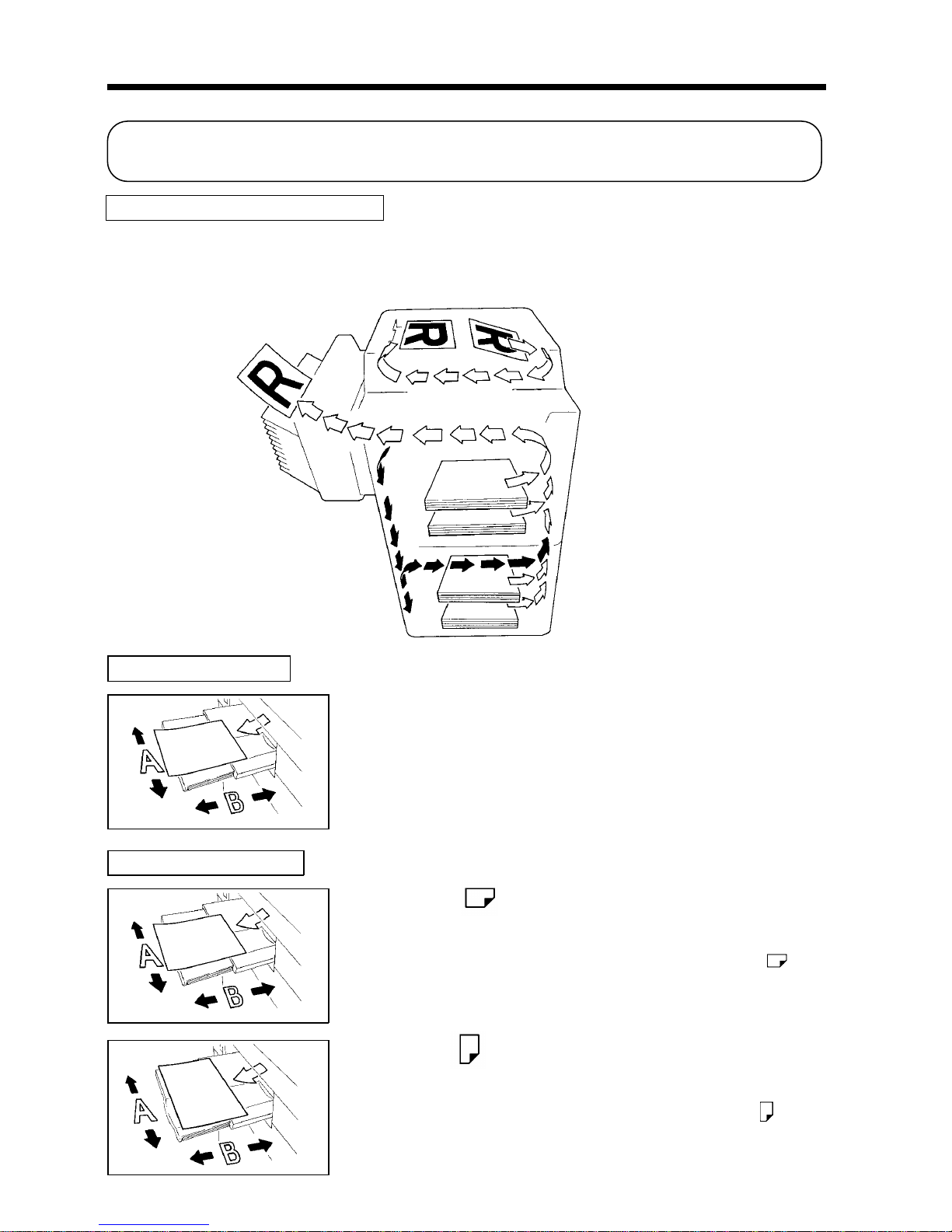 R

R

R

A

B

A

B

A

B