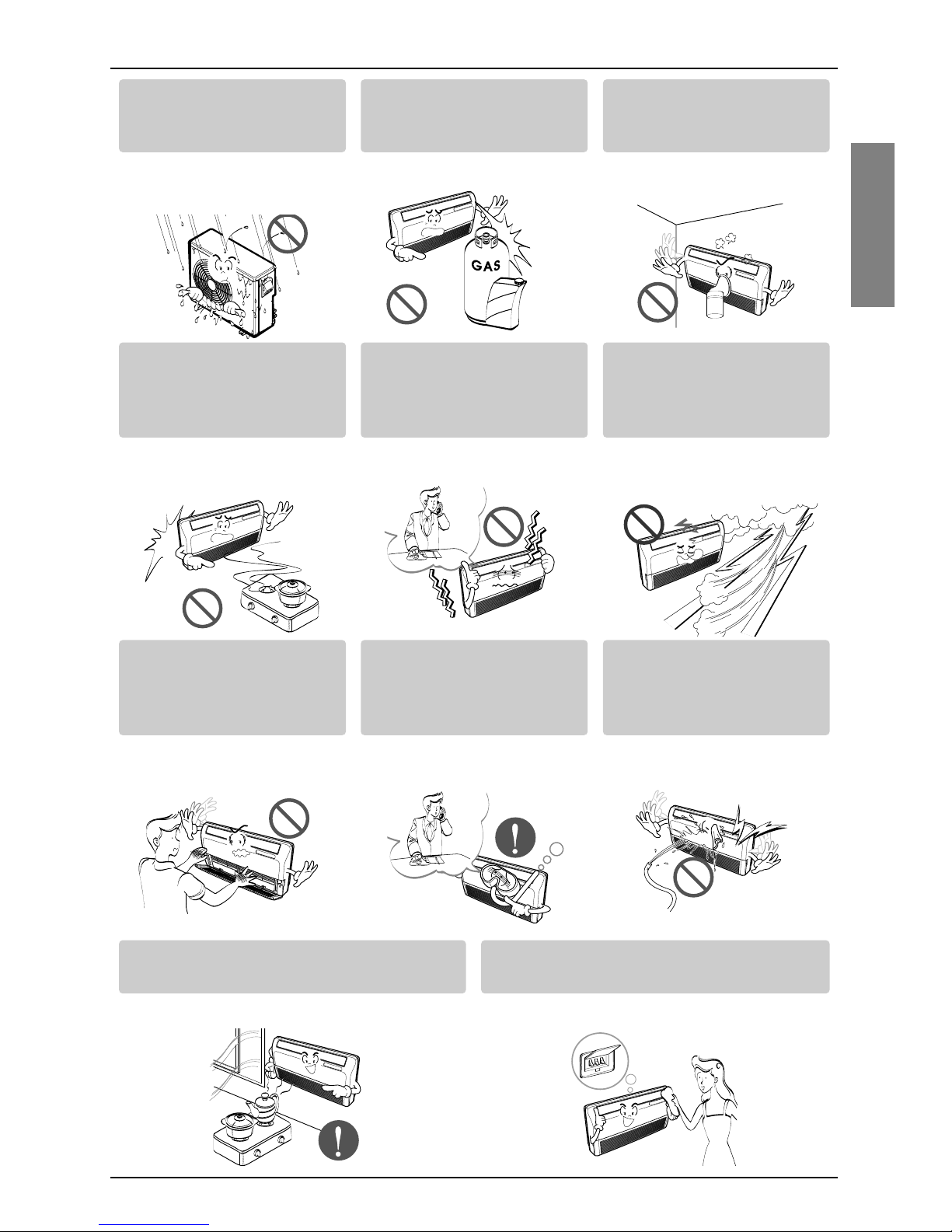 GAS