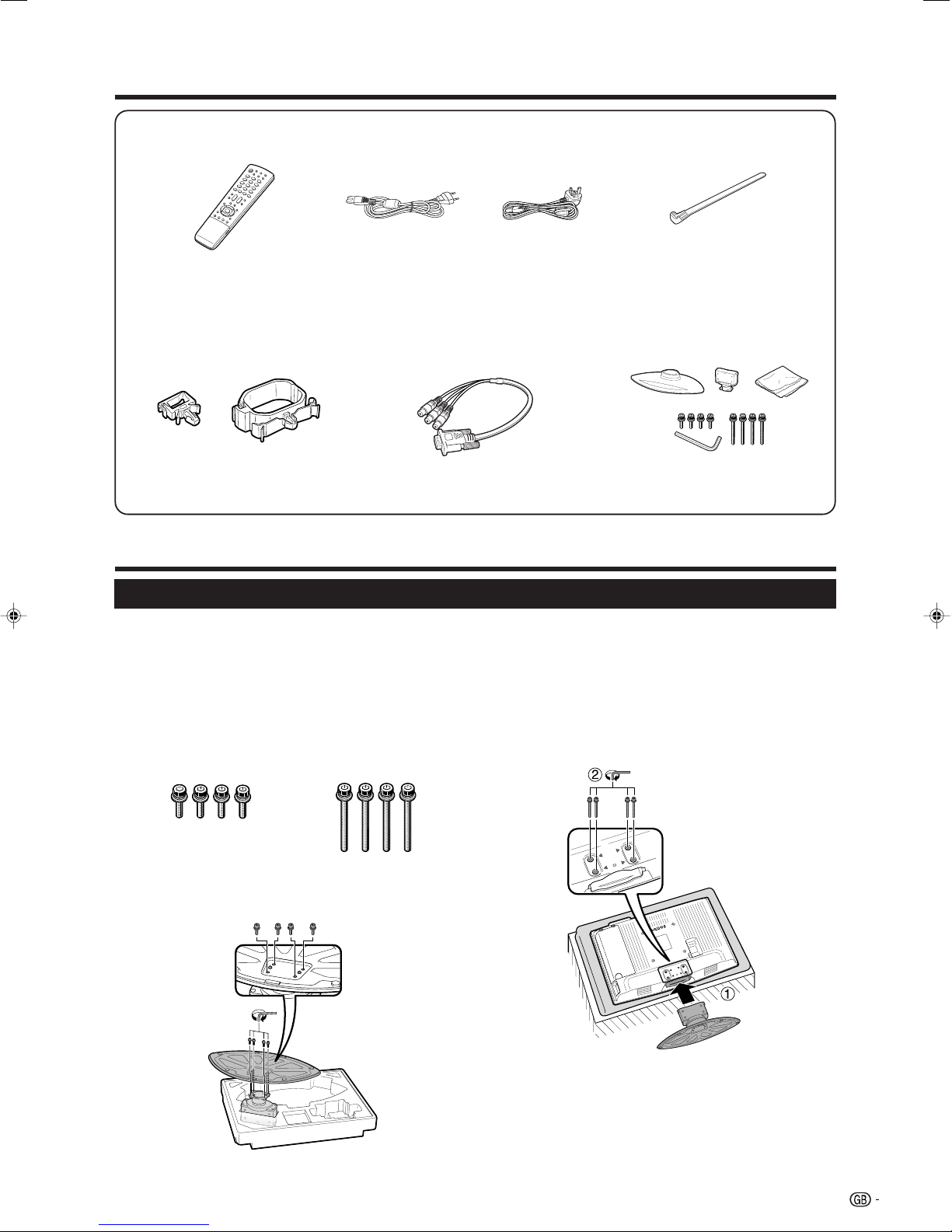 ②

①

GB -